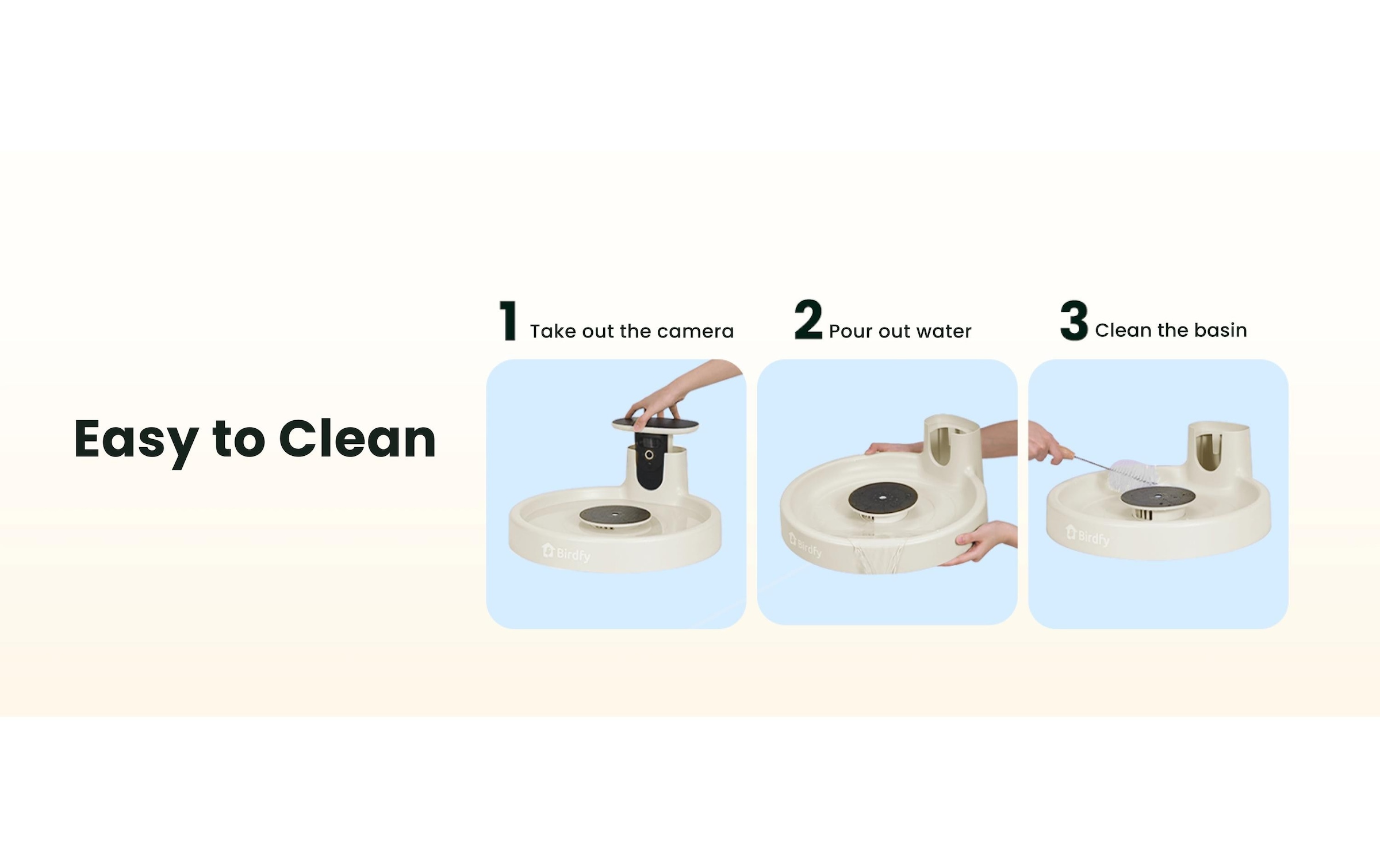 Easy to Clean

1 Take out the camera

Birdfy

2 Pour out water

Birdfy

3 Clean the basin

Birdfy