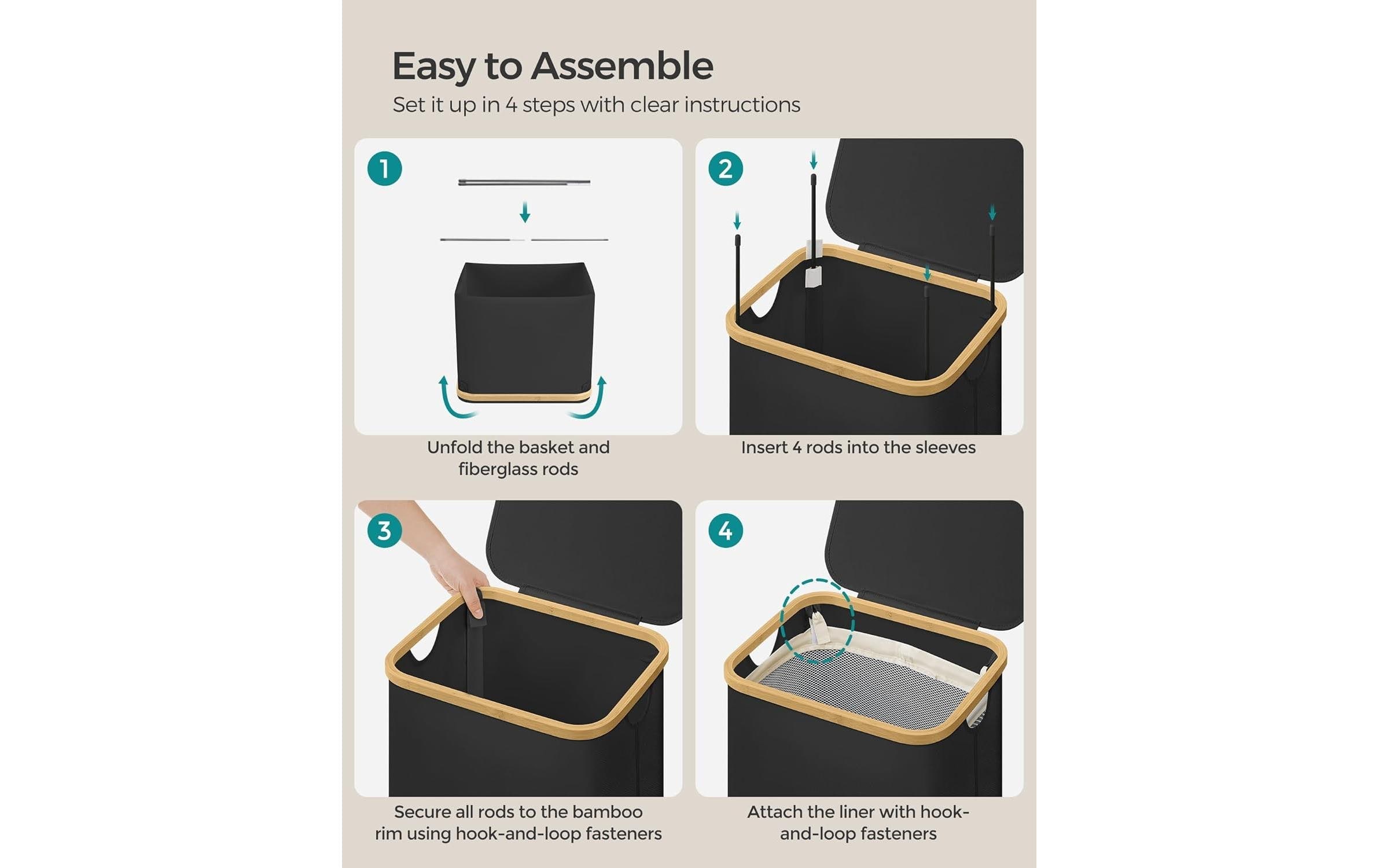 Easy to Assemble

Set it up in 4 steps with clear instructions

1

Unfold the basket and fiberglass rods

2

Insert 4 rods into the sleeves

3

Secure all rods to the bamboo rim using hook-and-loop fasteners

4

Attach the liner with hook-and-loop fasteners