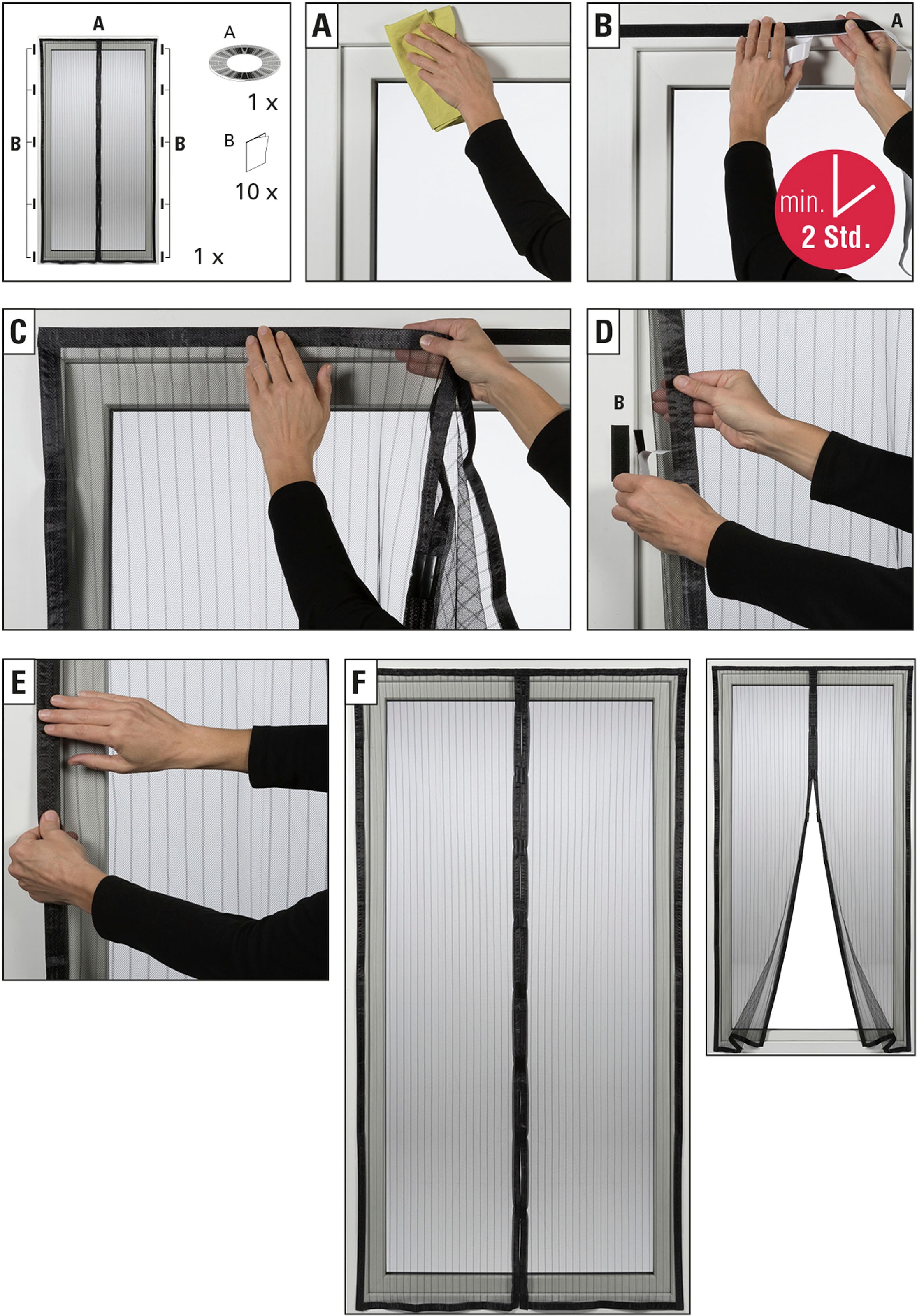 A

B

B

A

1 x

B

10 x

1 x

A

B

A

min.

2 Std.

C

D

B

E

F