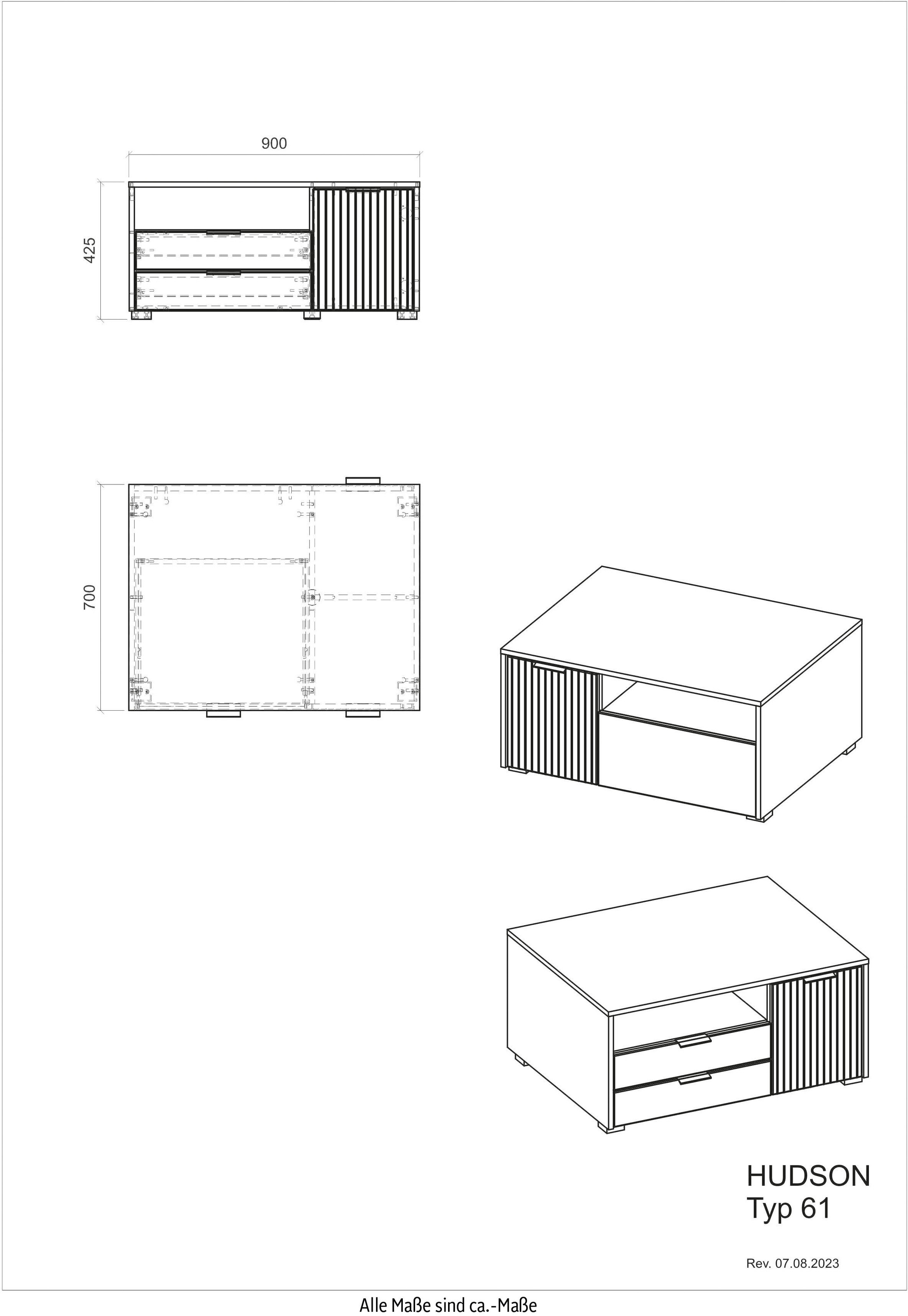 900

425

700

HUDSON
Typ 61

Rev. 07.08.2023

Alle Maße sind ca.-Maße