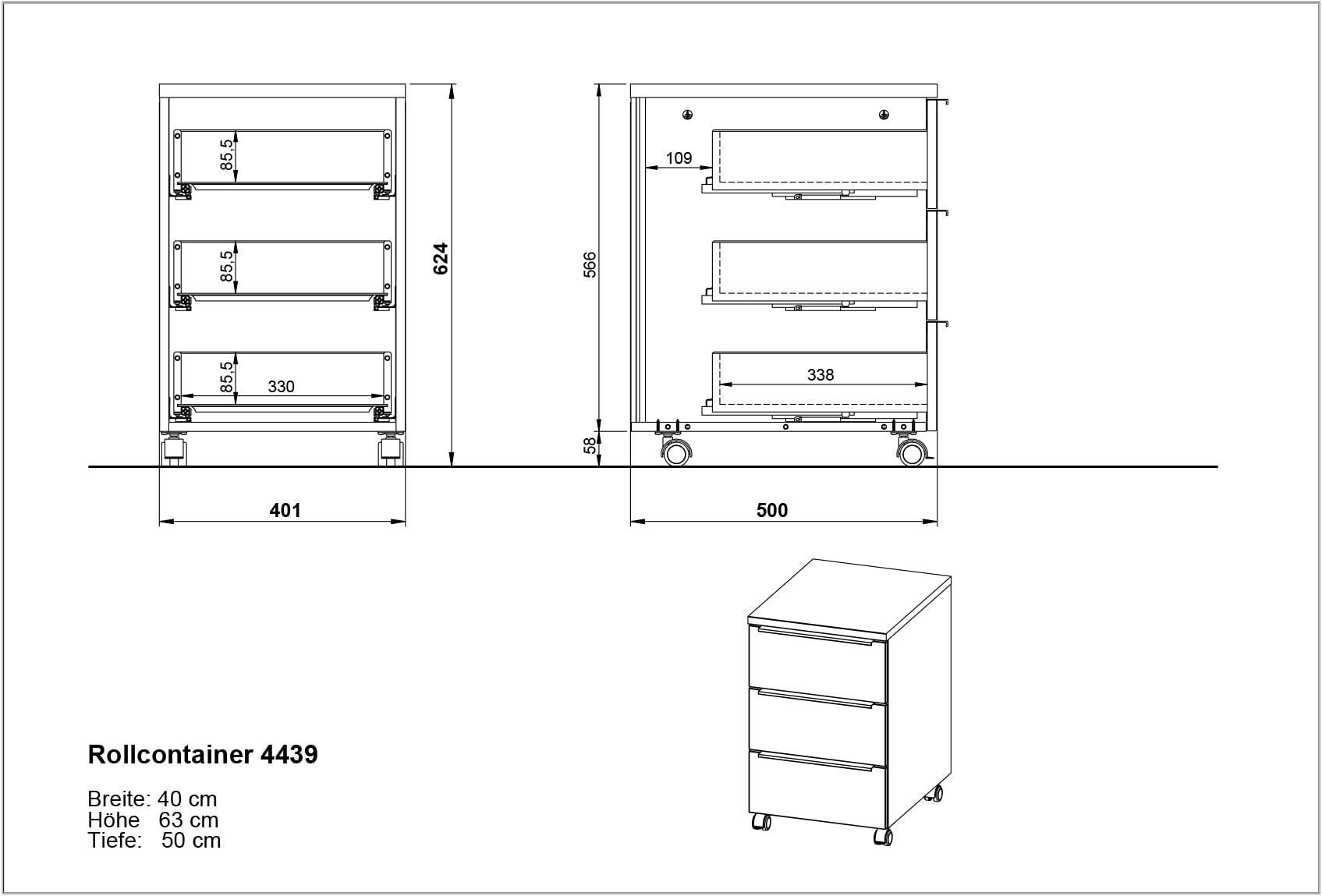 85,5

85,5

85,5

330

624

401

109

566

338

58

500

Rollcontainer 4439

Breite: 40 cm
Höhe 63 cm
Tiefe: 50 cm