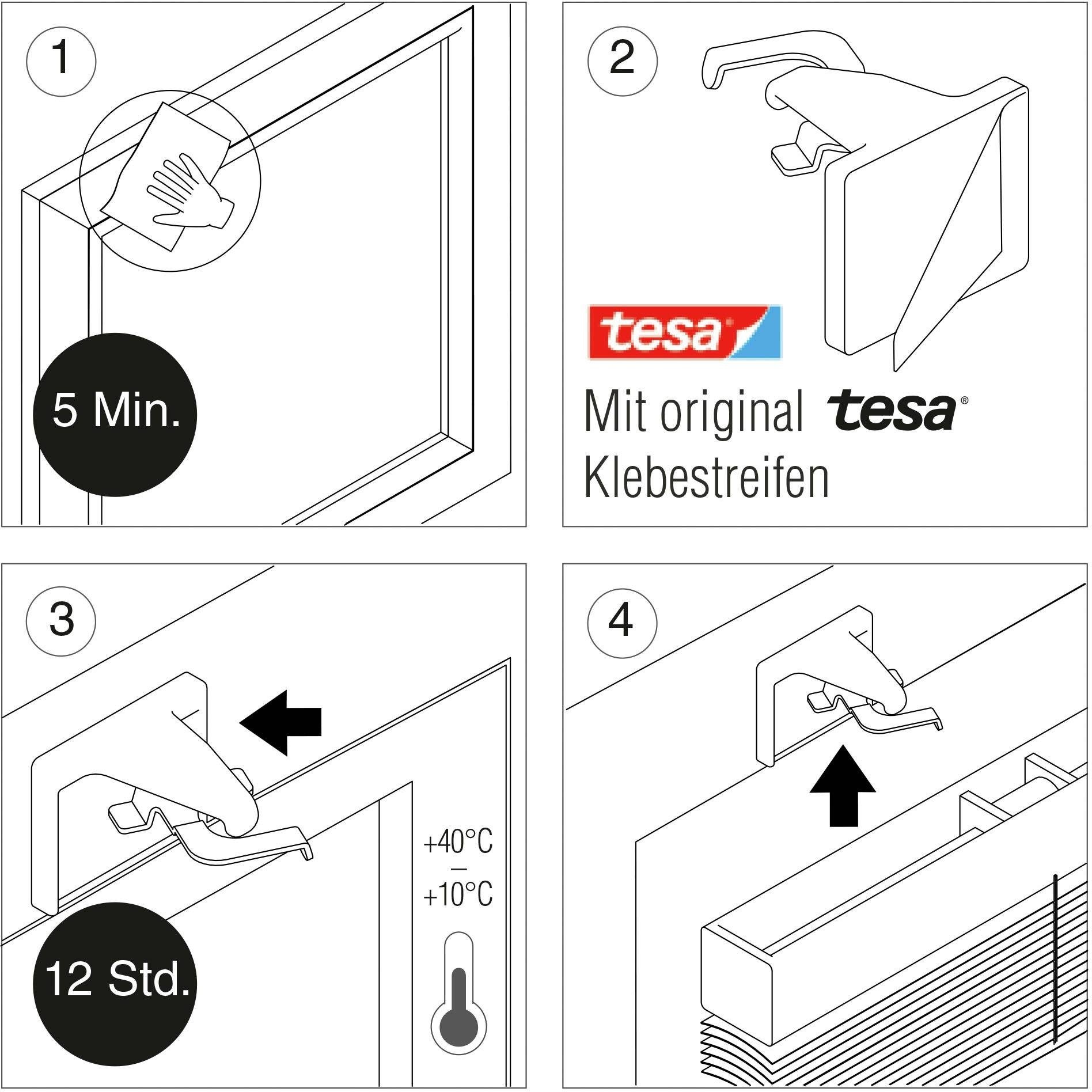 1

5 Min.

2

tesa

Mit original tesa®
Klebestreifen

3

+40°C
–
+10°C

12 Std.

4