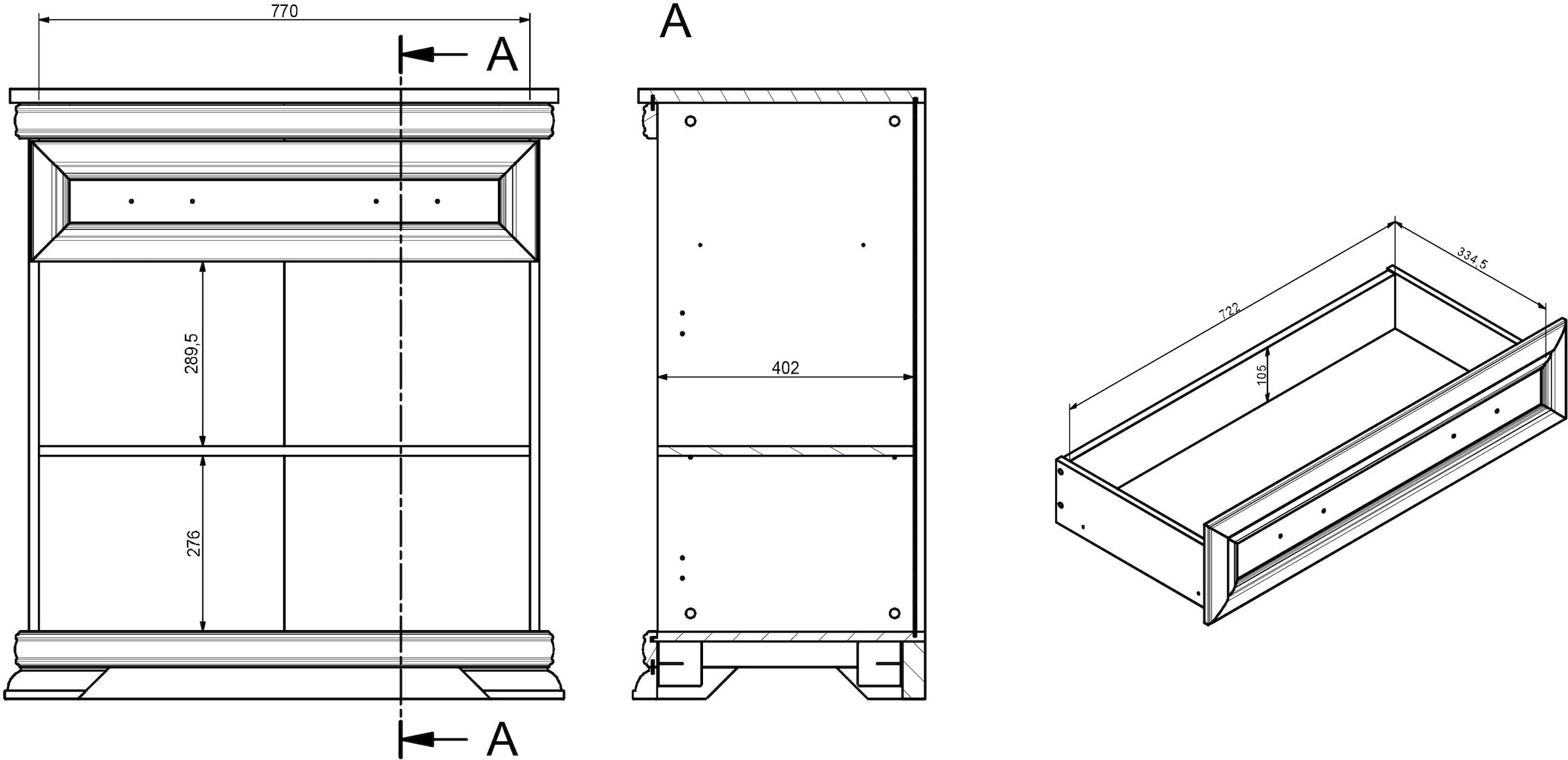 770

A

289,5

276

A

A

402

722

334,5

105