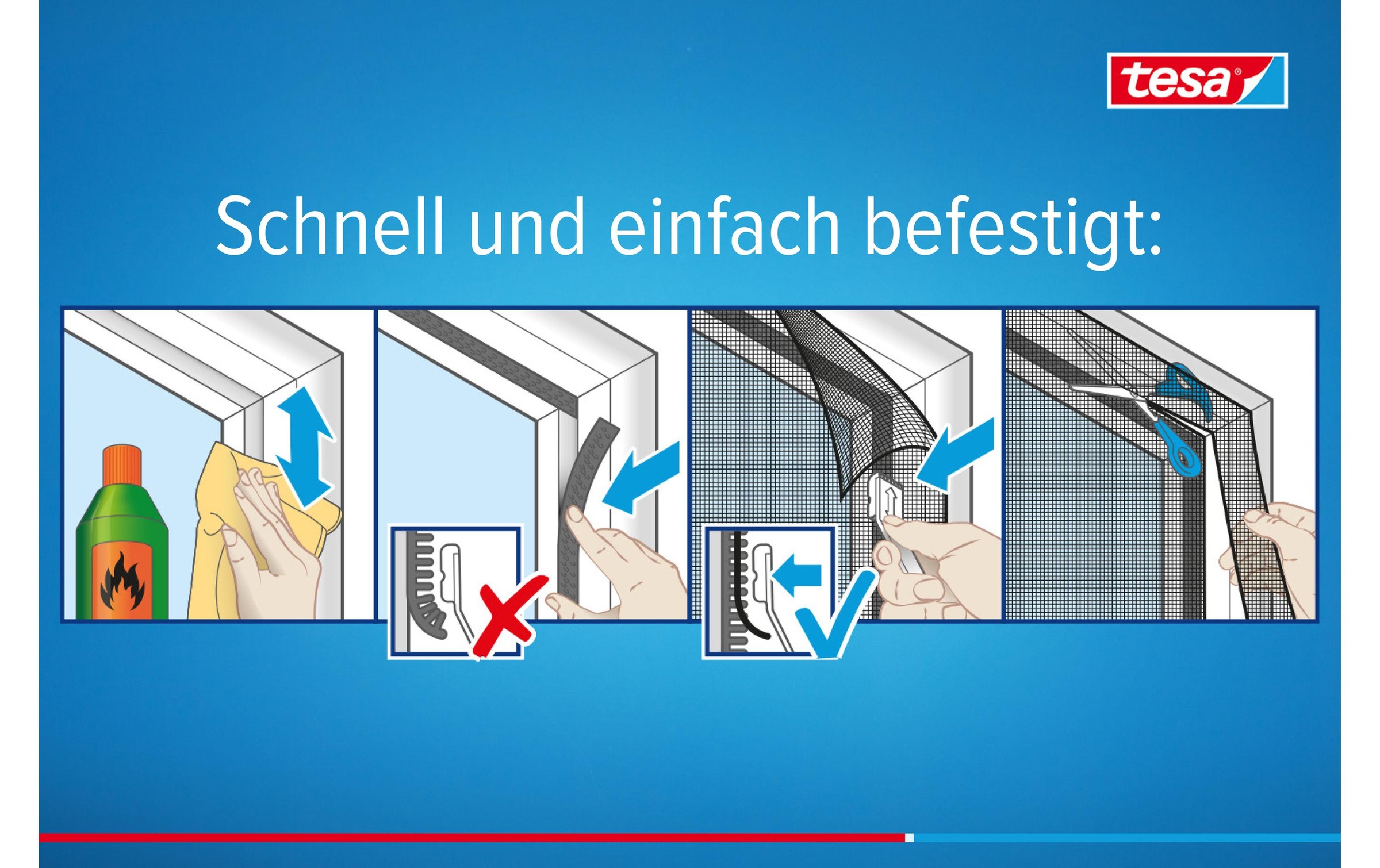 tesa®

Schnell und einfach befestigt: