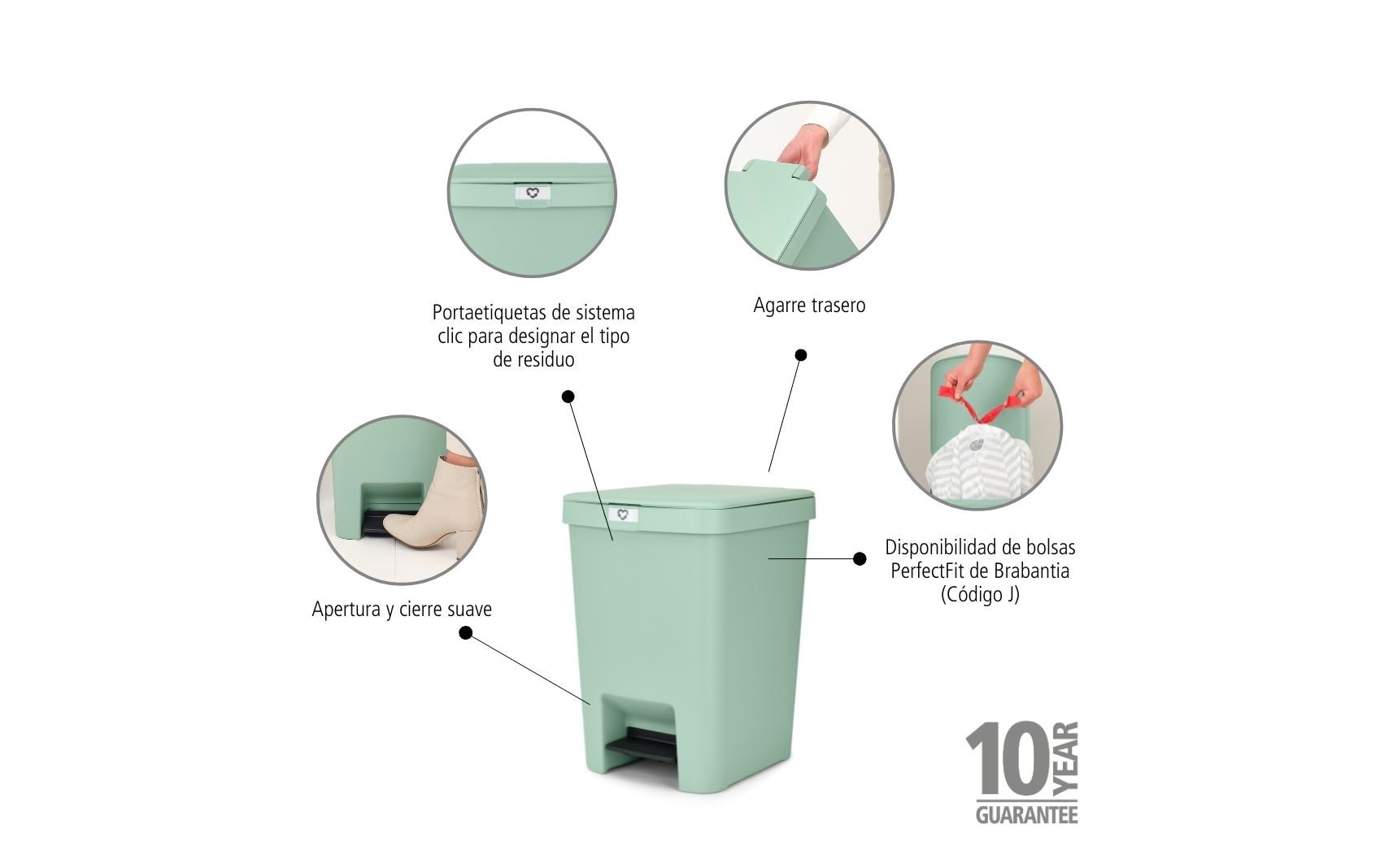 Portaetiquetas de sistema clic para designar el tipo de residuo

Agarre trasero

Apertura y cierre suave

Disponibilidad de bolsas PerfectFit de Brabantia (Código J)

10 YEAR GUARANTEE