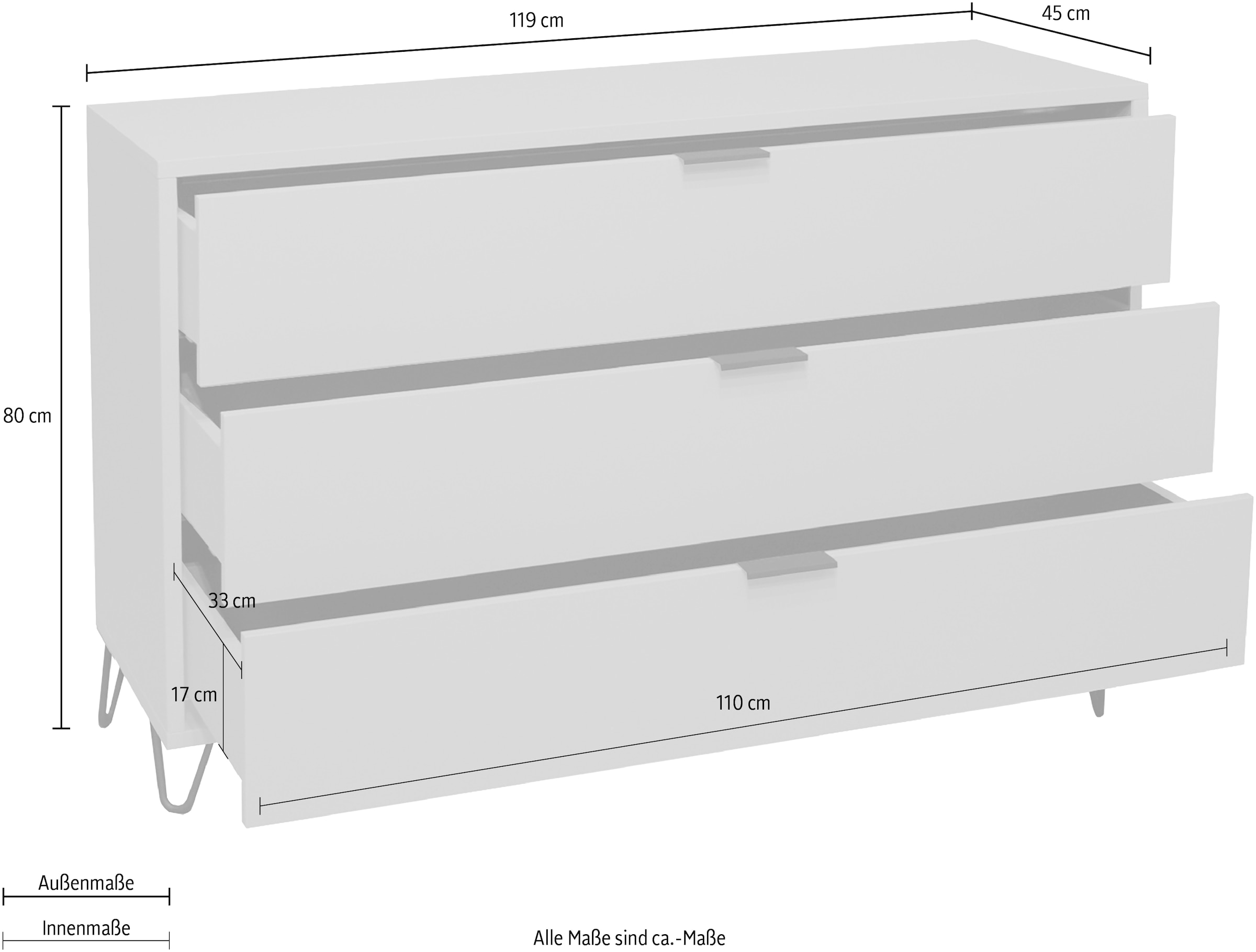 119 cm

45 cm

80 cm

33 cm

17 cm

110 cm

Außenmaße

Innenmaße

Alle Maße sind ca.-Maße