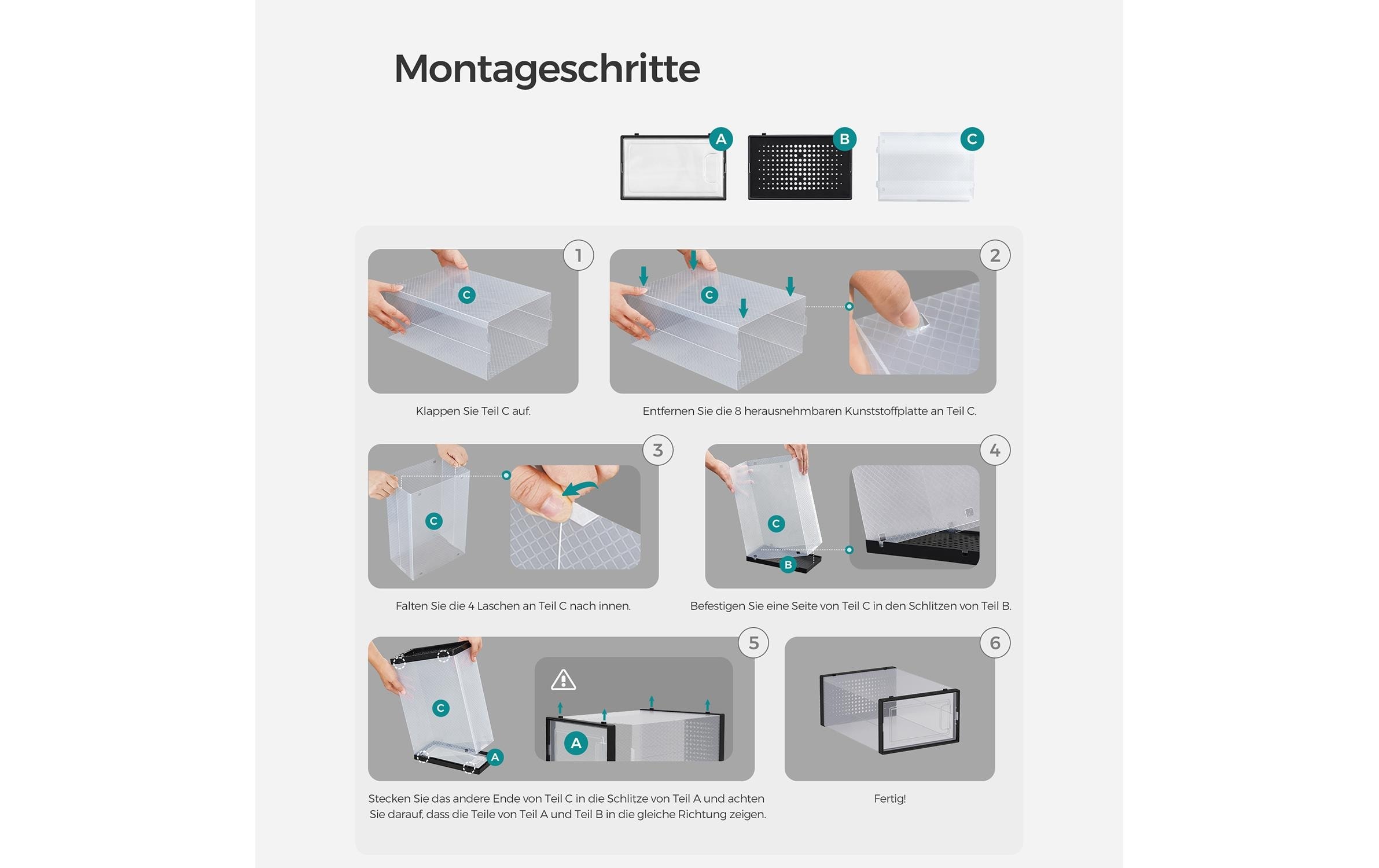 Montageschritte

A

B

C

1

C

Klappen Sie Teil C auf.

2

C

Entfernen Sie die 8 herausnehmbaren Kunststoffplatte an Teil C.

3

C

Falten Sie die 4 Laschen an Teil C nach innen.

4

C

B

Befestigen Sie eine Seite von Teil C in den Schlitzen von Teil B.

5

C

A

A

Stecken Sie das andere Ende von Teil C in die Schlitze von Teil A und achten Sie darauf, dass die Teile von Teil A und Teil B in die gleiche Richtung zeigen.

6

Fertig!