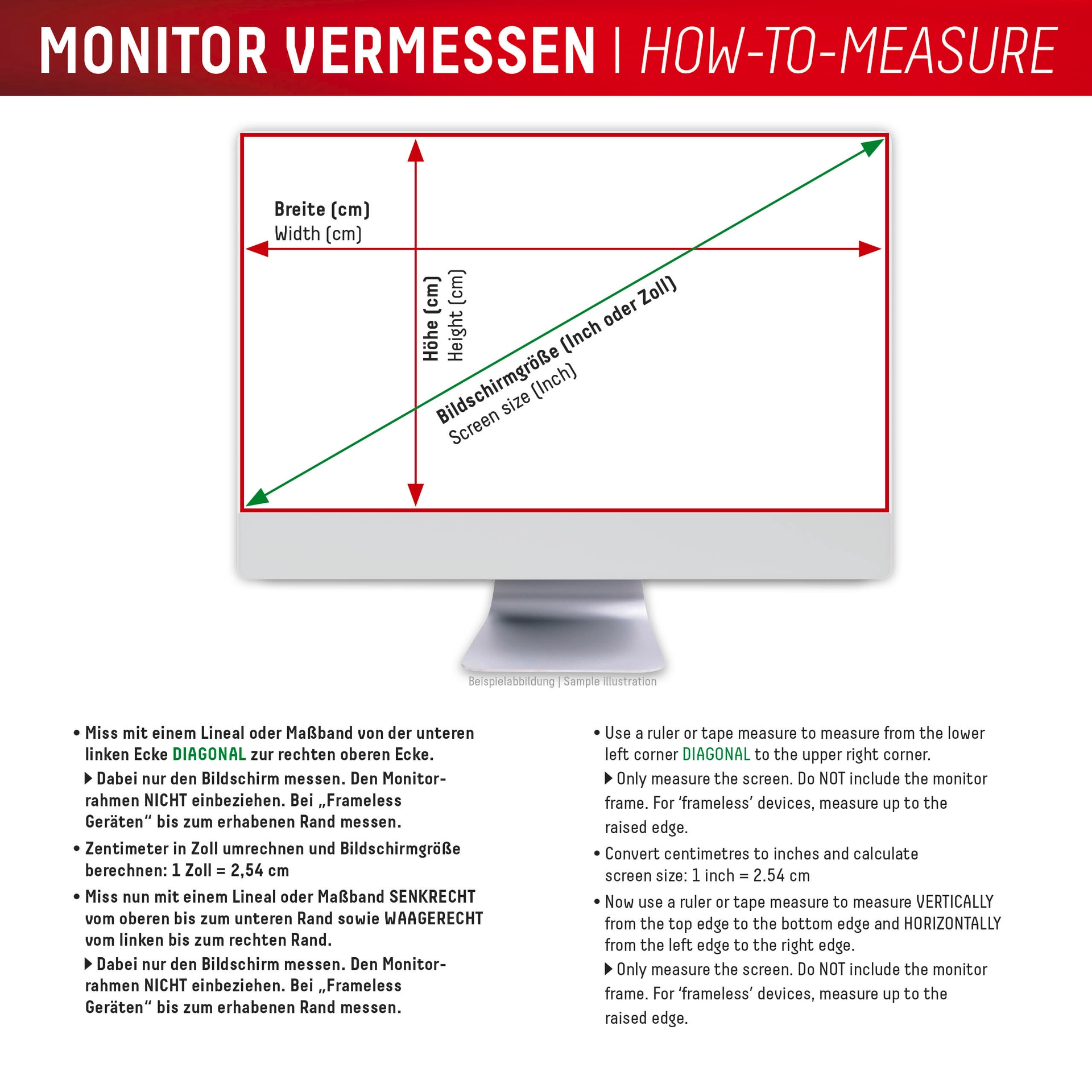 MONITOR VERMESSEN | HOW-TO-MEASURE

Breite (cm)
Width (cm)

Höhe (cm)
Height (cm)

Bildschirmgröße (Inch oder Zoll)
Screen size (Inch)

Beispielabbildung | Sample illustration

• Miss mit einem Lineal oder Maßband von der unteren linken Ecke DIAGONAL zur rechten oberen Ecke.

▶ Dabei nur den Bildschirm messen. Den Monitorrahmen NICHT einbeziehen. Bei „Frameless Geräten“ bis zum erhabenen Rand messen.

• Zentimeter in Zoll umrechnen und Bildschirmgröße berechnen: 1 Zoll = 2,54 cm

• Miss nun mit einem Lineal oder Maßband SENKRECHT vom oberen bis zum unteren Rand sowie WAAGERECHT vom linken bis zum rechten Rand.

▶ Dabei nur den Bildschirm messen. Den Monitorrahmen NICHT einbeziehen. Bei „Frameless Geräten“ bis zum erhabenen Rand messen.

• Use a ruler or tape measure to measure from the lower left corner DIAGONAL to the upper right corner.

▶ Only measure the screen. Do NOT include the monitor frame. For ‘frameless’ devices, measure up to the raised edge.

• Convert centimetres to inches and calculate screen size: 1 inch = 2.54 cm

• Now use a ruler or tape measure to measure VERTICALLY from the top edge to the bottom edge and HORIZONTALLY from the left edge to the right edge.

▶ Only measure the screen. Do NOT include the monitor frame. For ‘frameless’ devices, measure up to the raised edge.