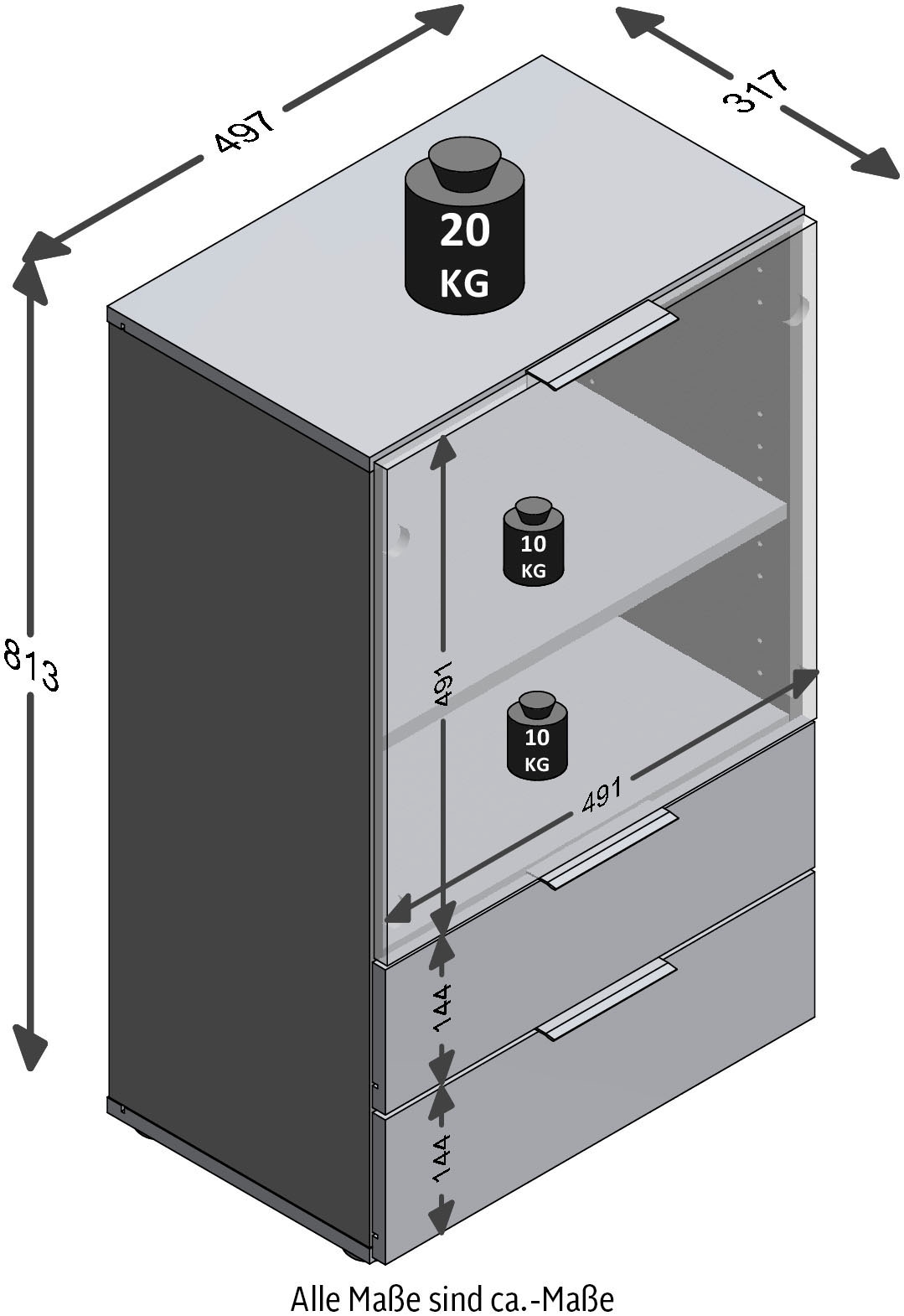 497

317

20 KG

813

10 KG

491

10 KG

491

144

144

Alle Maße sind ca.-Maße