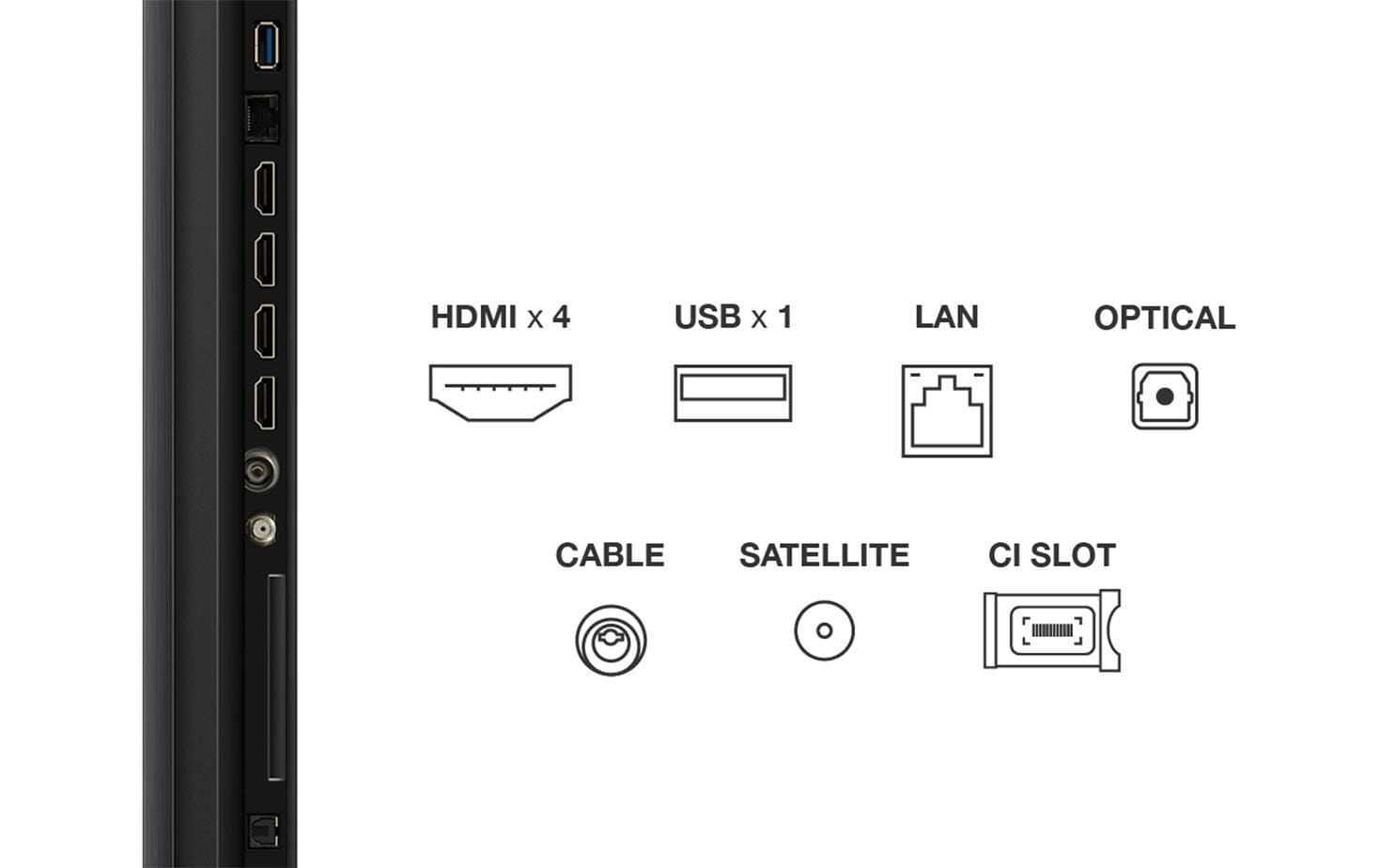 HDMI x 4

USB x 1

LAN

OPTICAL

CABLE

SATELLITE

CI SLOT