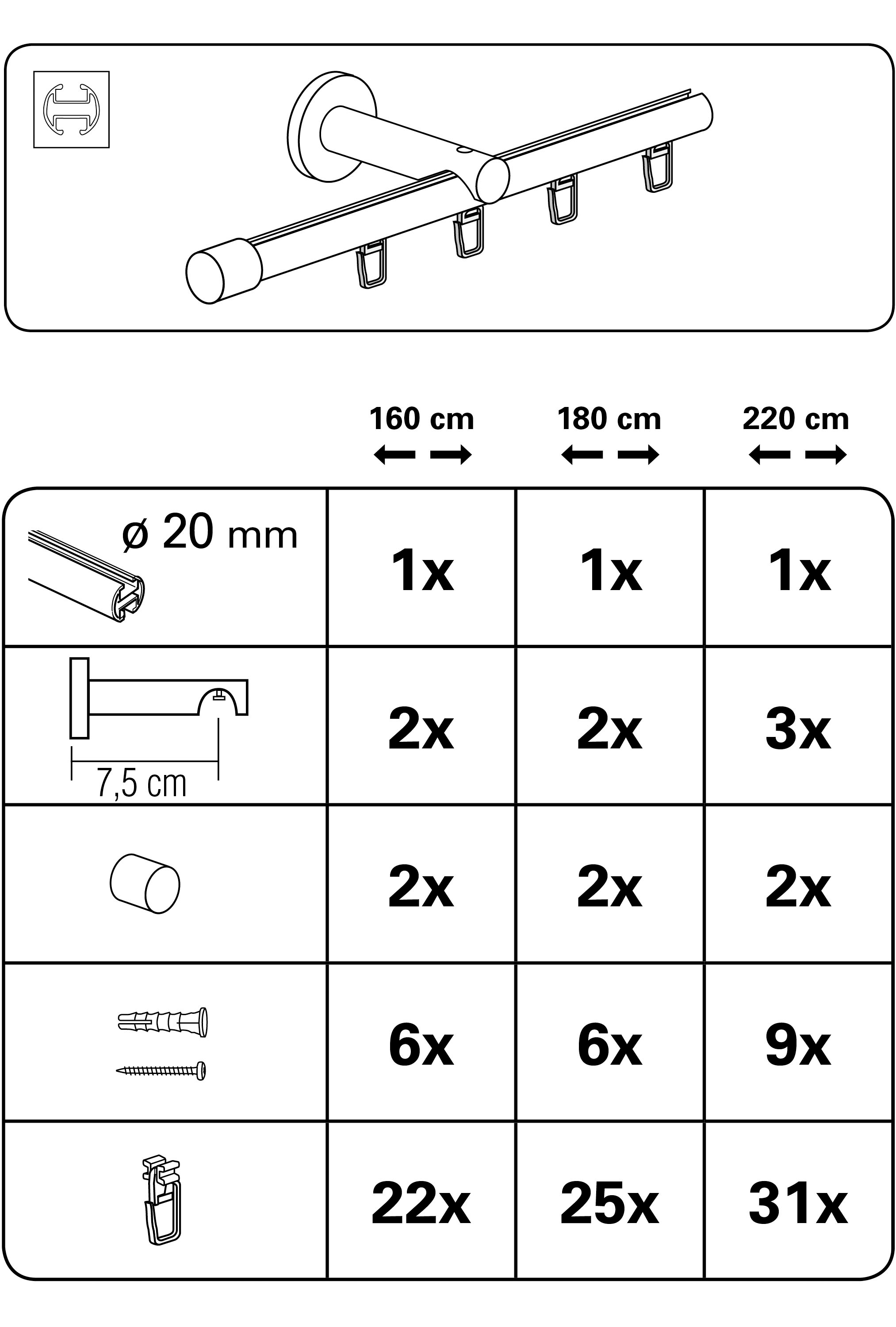 | | 160 cm | 180 cm | 220 cm |
|---|---|---|---|
| ø 20 mm | 1x | 1x | 1x |
| 7,5 cm | 2x | 2x | 3x |
| | 2x | 2x | 2x |
| | 6x | 6x | 9x |
| | 22x | 25x | 31x |