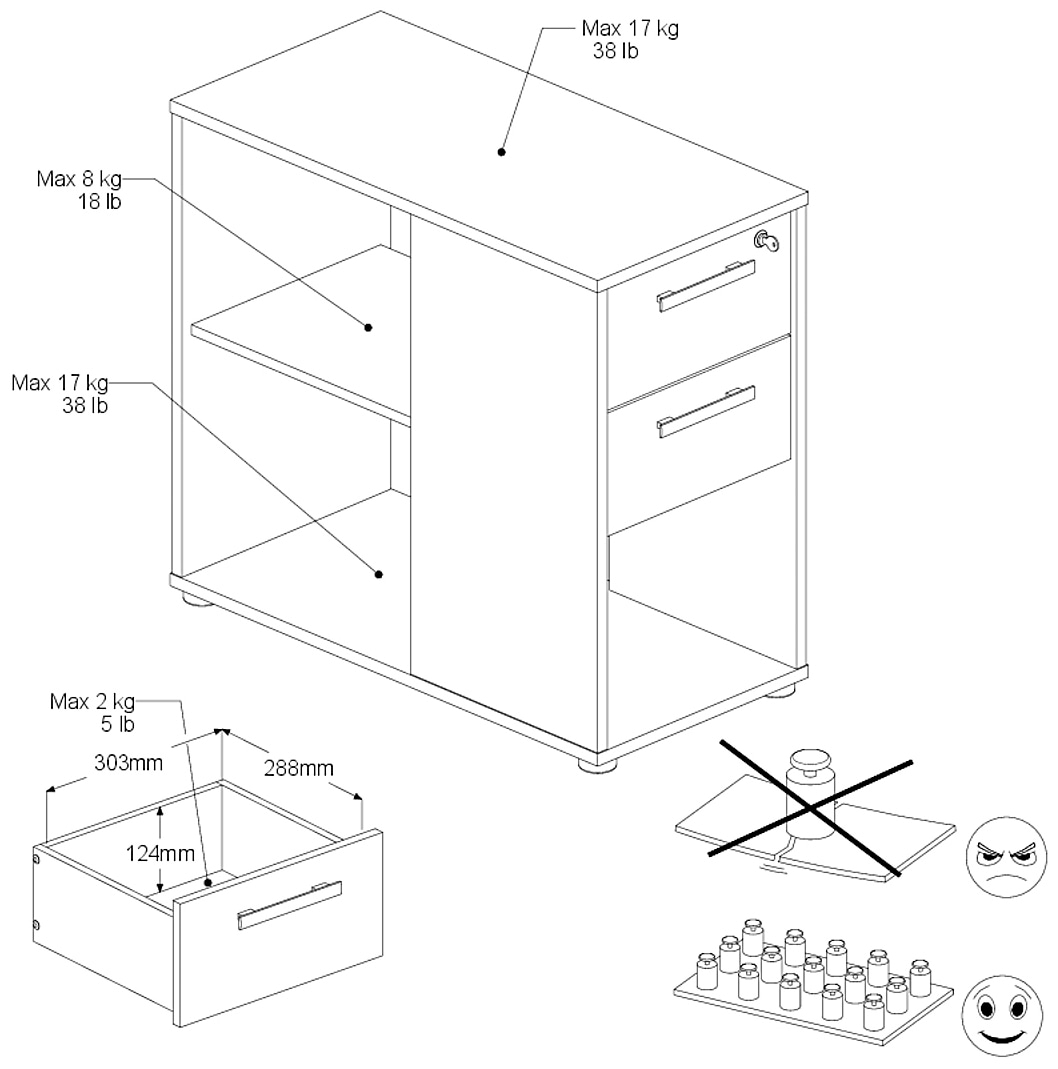 Max 17 kg
38 lb

Max 8 kg
18 lb

Max 17 kg
38 lb

Max 2 kg
5 lb

303mm

288mm

124mm