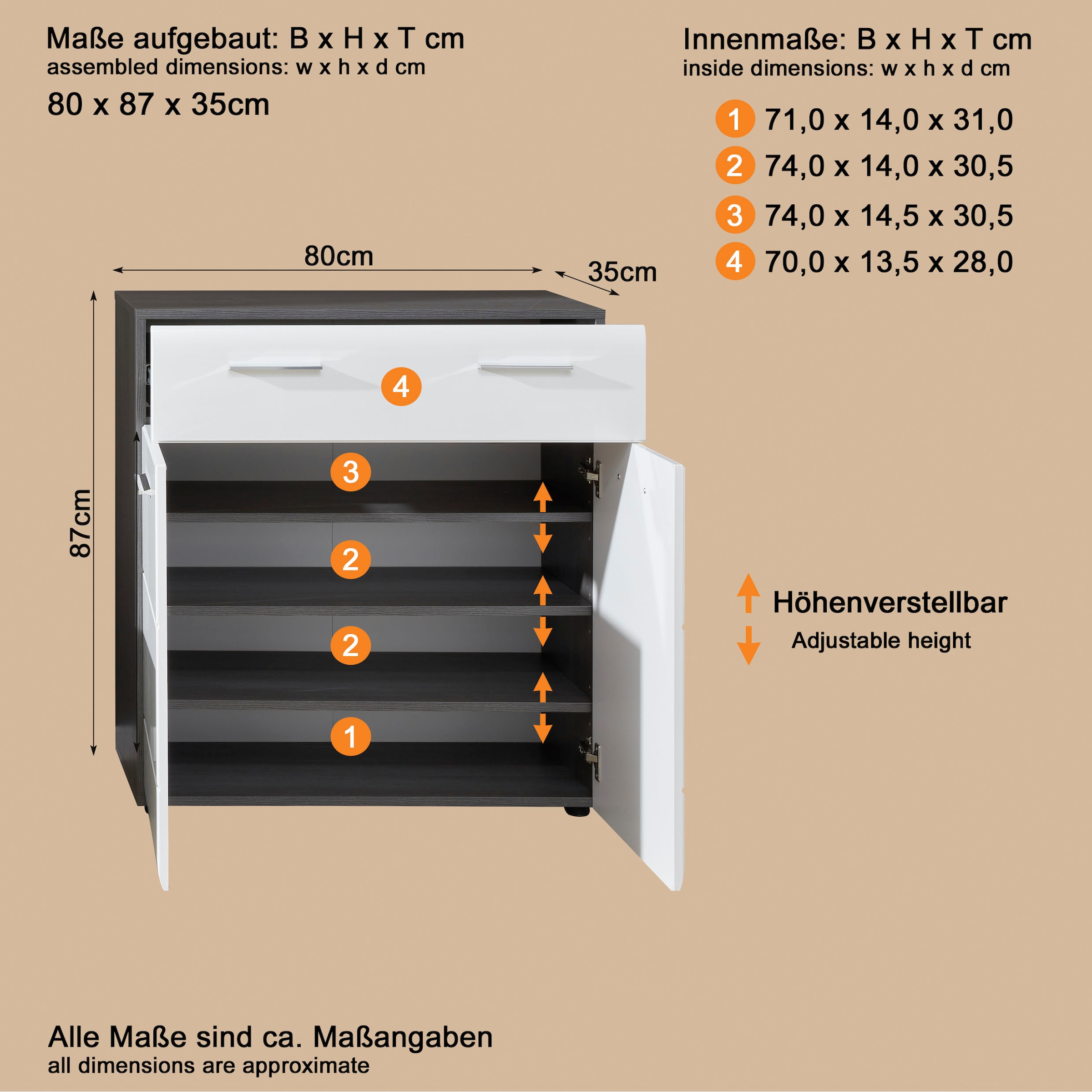 Maße aufgebaut: B x H x T cm
assembled dimensions: w x h x d cm
80 x 87 x 35cm

Innenmaße: B x H x T cm
inside dimensions: w x h x d cm

1 71,0 x 14,0 x 31,0
2 74,0 x 14,0 x 30,5
3 74,0 x 14,5 x 30,5
4 70,0 x 13,5 x 28,0

80cm
35cm
87cm

4
3
2
2
1

Höhenverstellbar
Adjustable height

Alle Maße sind ca. Maßangaben
all dimensions are approximate