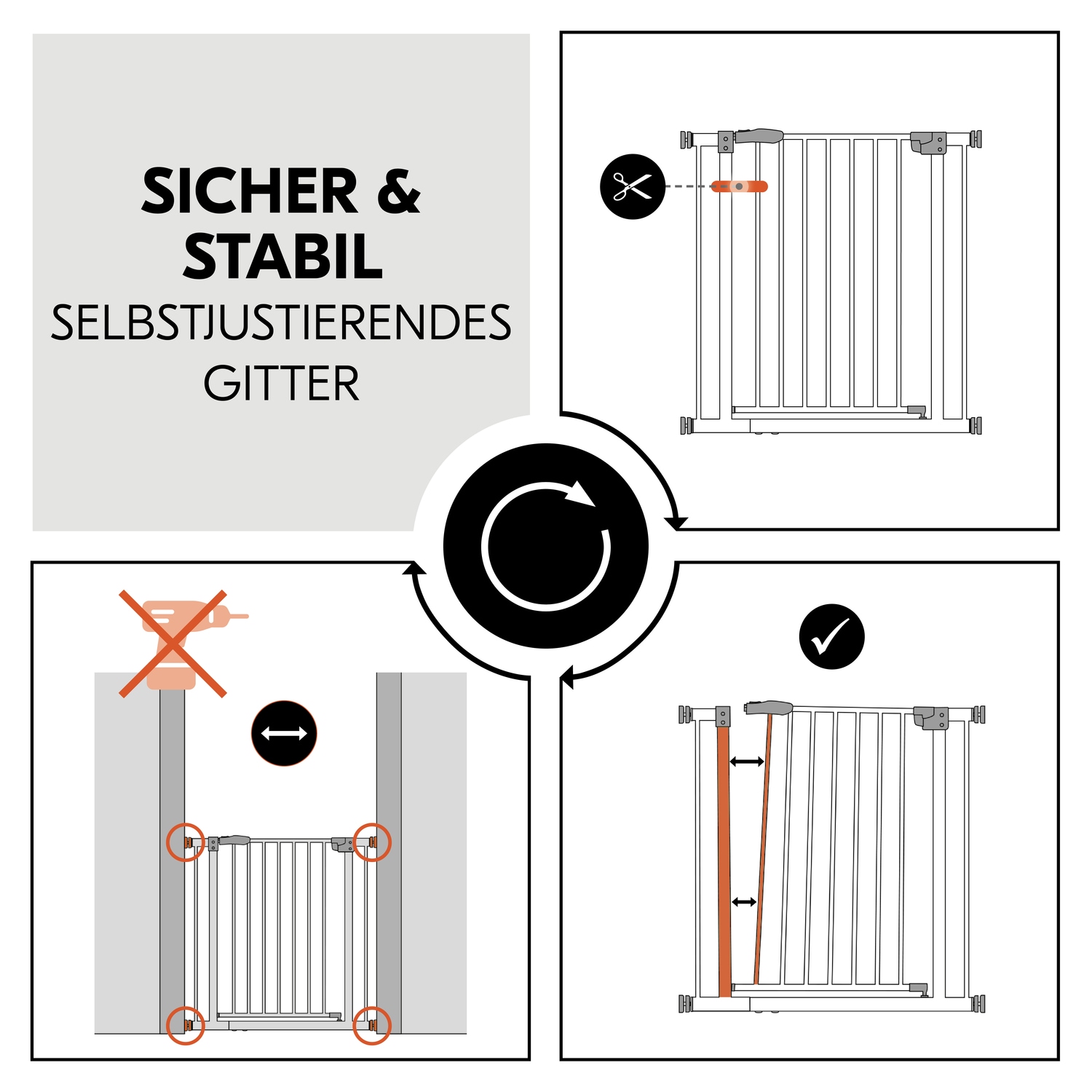 SICHER &
STABIL
SELBSTJUSTIERENDES
GITTER