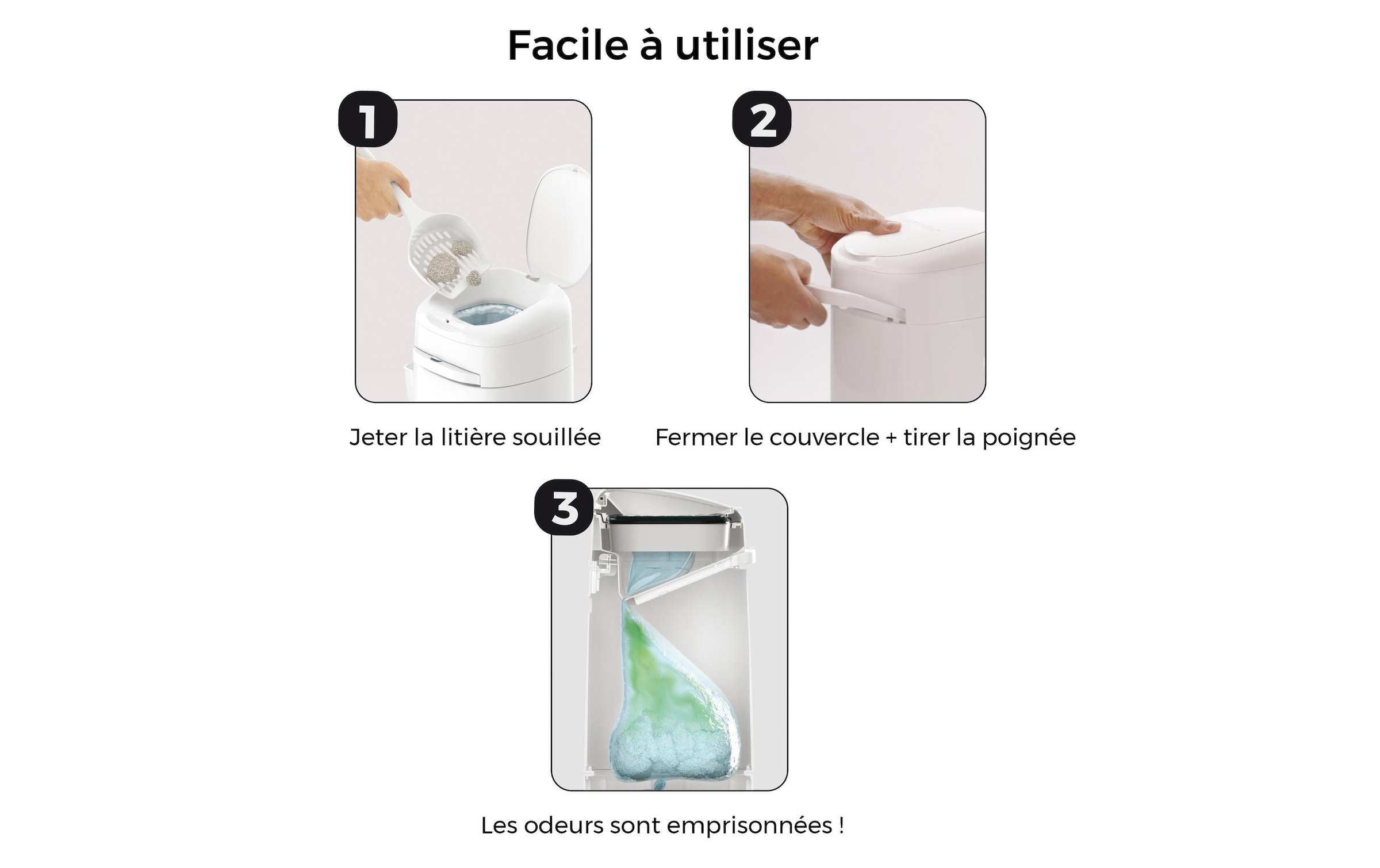 Facile à utiliser

1

Jeter la litière souillée

2

Fermer le couvercle + tirer la poignée

3

Les odeurs sont emprisonnées !