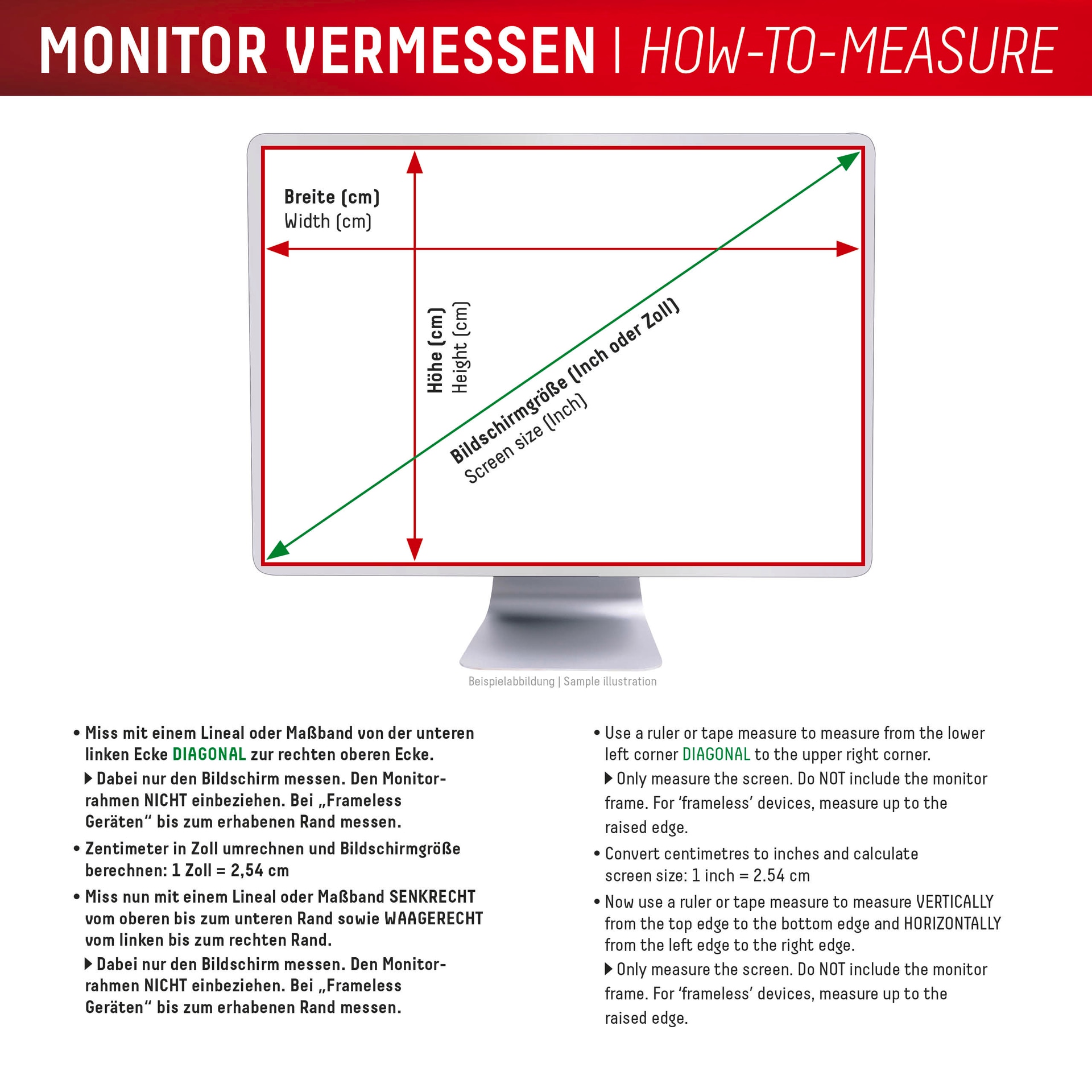 MONITOR VERMESSEN | HOW-TO-MEASURE

Breite (cm)
Width (cm)

Höhe (cm)
Height (cm)

Bildschirmgröße (Inch oder Zoll)
Screen size (Inch)

Beispielabbildung | Sample illustration

• Miss mit einem Lineal oder Maßband von der unteren linken Ecke DIAGONAL zur rechten oberen Ecke.
▶ Dabei nur den Bildschirm messen. Den Monitorrahmen NICHT einbeziehen. Bei „Frameless Geräten“ bis zum erhabenen Rand messen.

• Zentimeter in Zoll umrechnen und Bildschirmgröße berechnen: 1 Zoll = 2,54 cm

• Miss nun mit einem Lineal oder Maßband SENKRECHT vom oberen bis zum unteren Rand sowie WAAGERECHT vom linken bis zum rechten Rand.
▶ Dabei nur den Bildschirm messen. Den Monitorrahmen NICHT einbeziehen. Bei „Frameless Geräten“ bis zum erhabenen Rand messen.

• Use a ruler or tape measure to measure from the lower left corner DIAGONAL to the upper right corner.
▶ Only measure the screen. Do NOT include the monitor frame. For ‘frameless’ devices, measure up to the raised edge.

• Convert centimetres to inches and calculate screen size: 1 inch = 2.54 cm

• Now use a ruler or tape measure to measure VERTICALLY from the top edge to the bottom edge and HORIZONTALLY from the left edge to the right edge.
▶ Only measure the screen. Do NOT include the monitor frame. For ‘frameless’ devices, measure up to the raised edge.