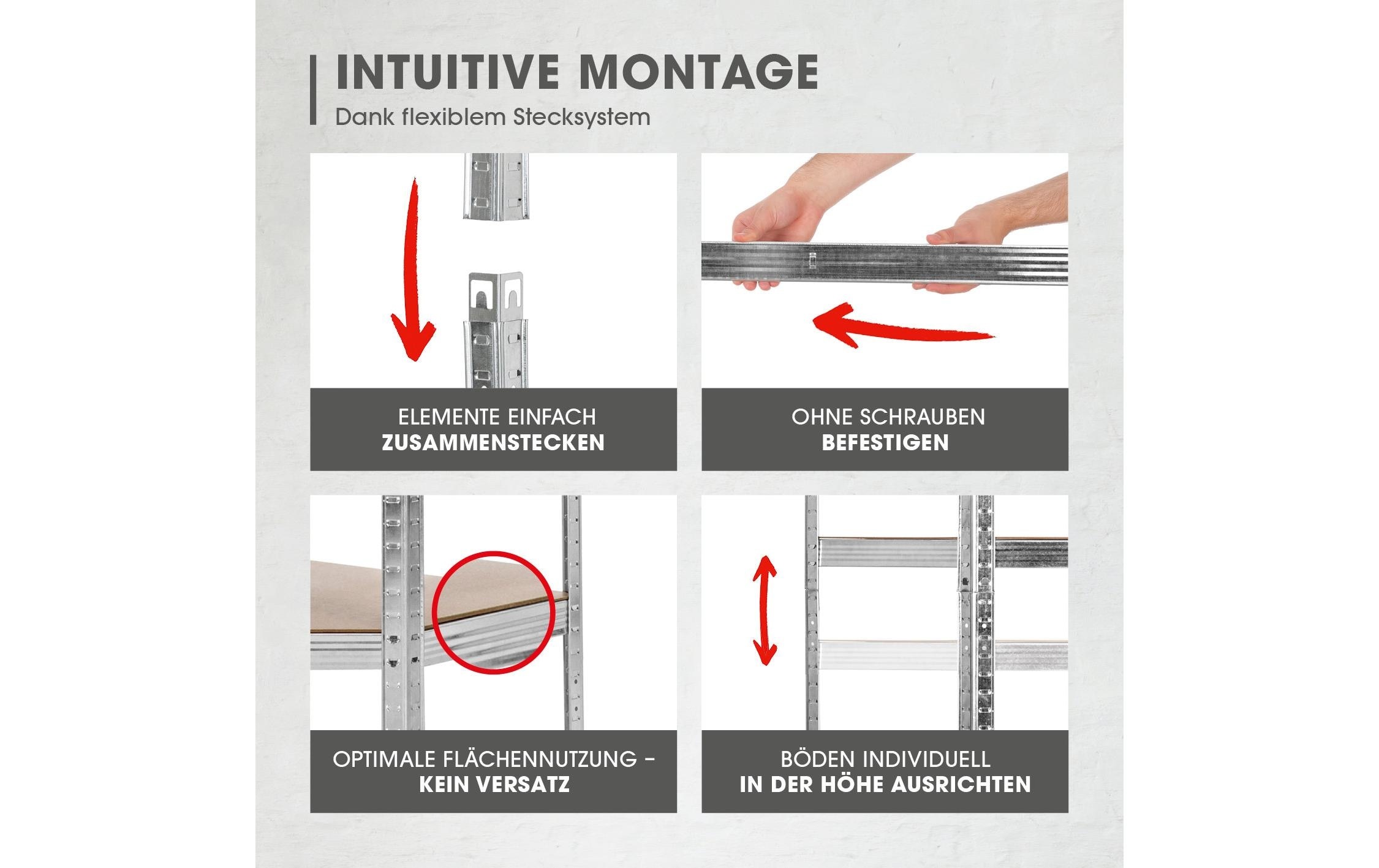 INTUITIVE MONTAGE
Dank flexiblem Stecksystem

ELEMENTE EINFACH
ZUSAMMENSTECKEN

OHNE SCHRAUBEN
BEFESTIGEN

OPTIMALE FLÄCHENNUTZUNG –
KEIN VERSATZ

BÖDEN INDIVIDUELL
IN DER HÖHE AUSRICHTEN