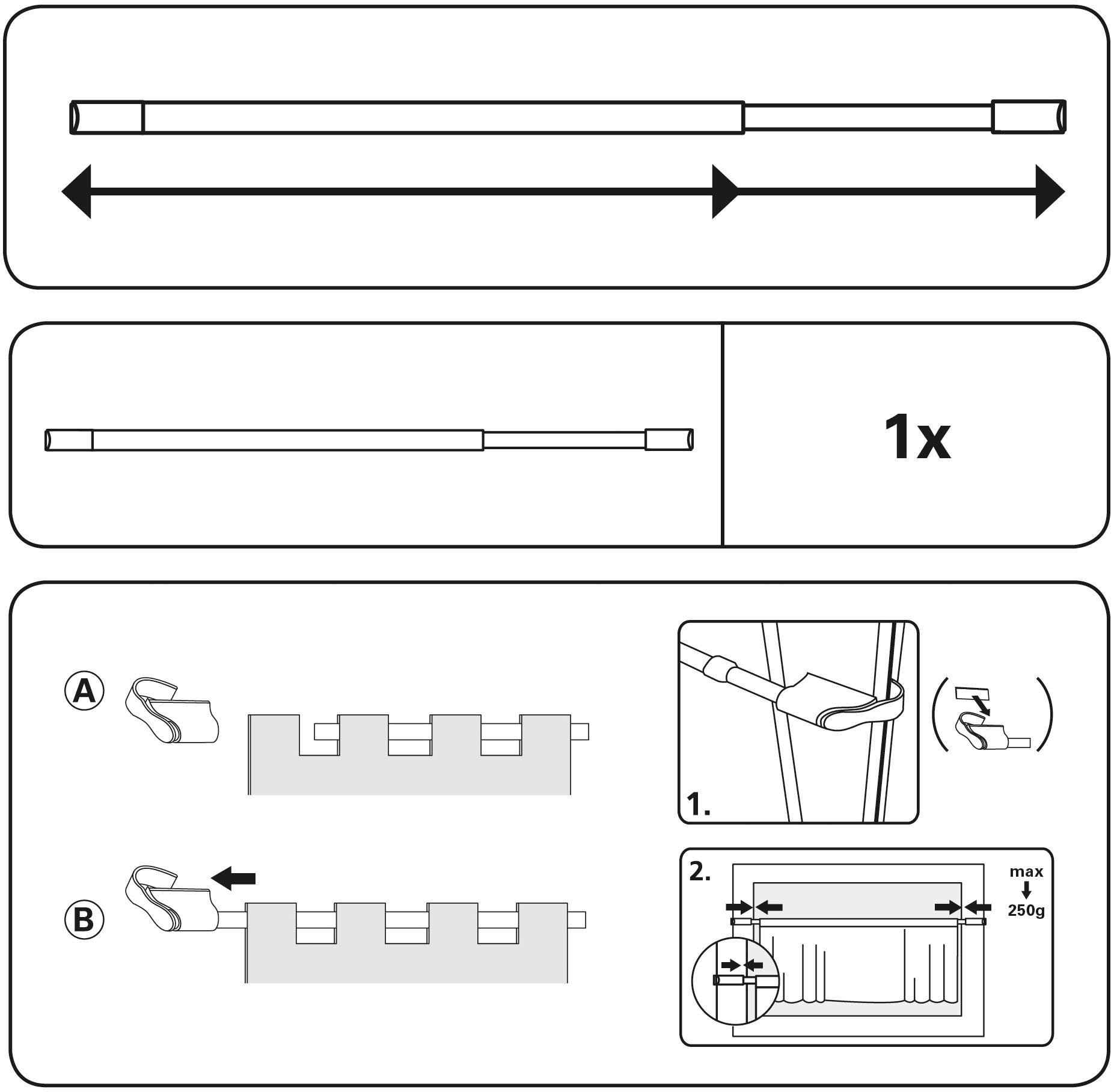 1x

A

B

1.

2.

max

250g