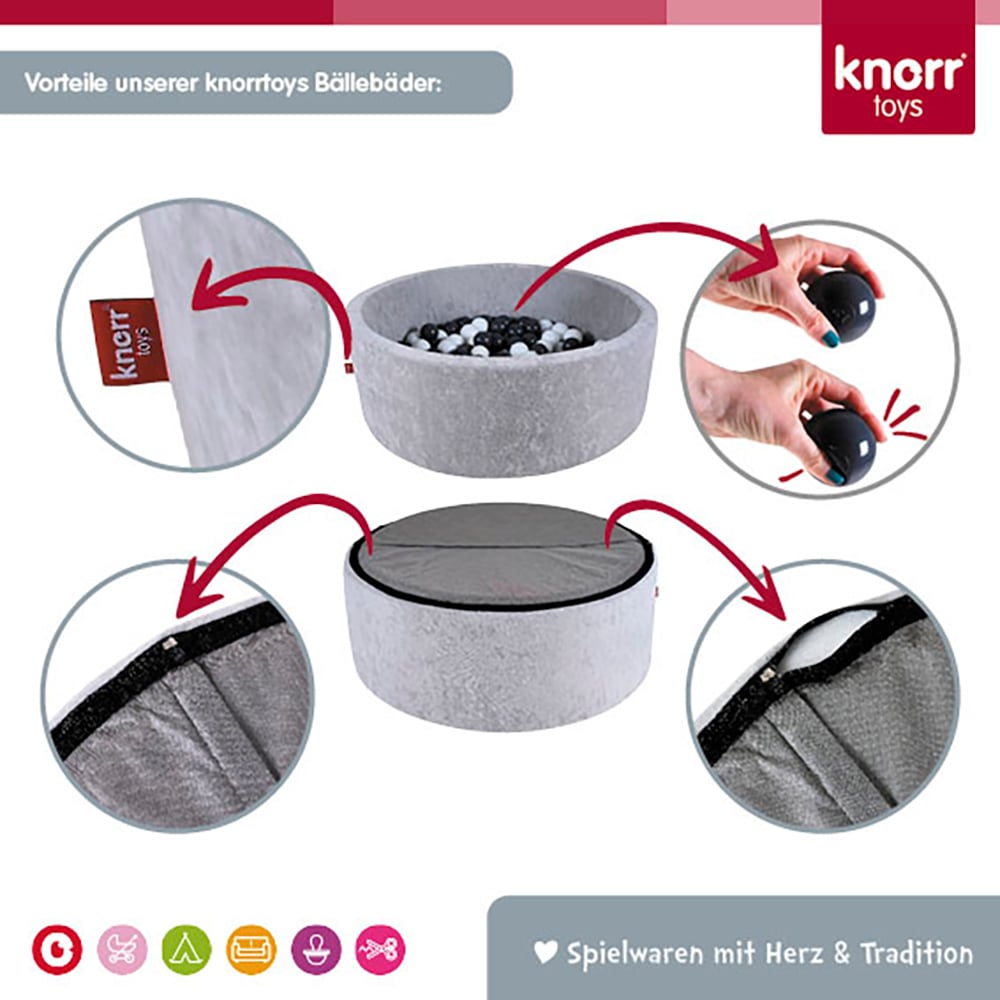 Vorteile unserer knorrtoys Bällebäder:

knorr toys

knorr toys

♥ Spielwaren mit Herz & Tradition