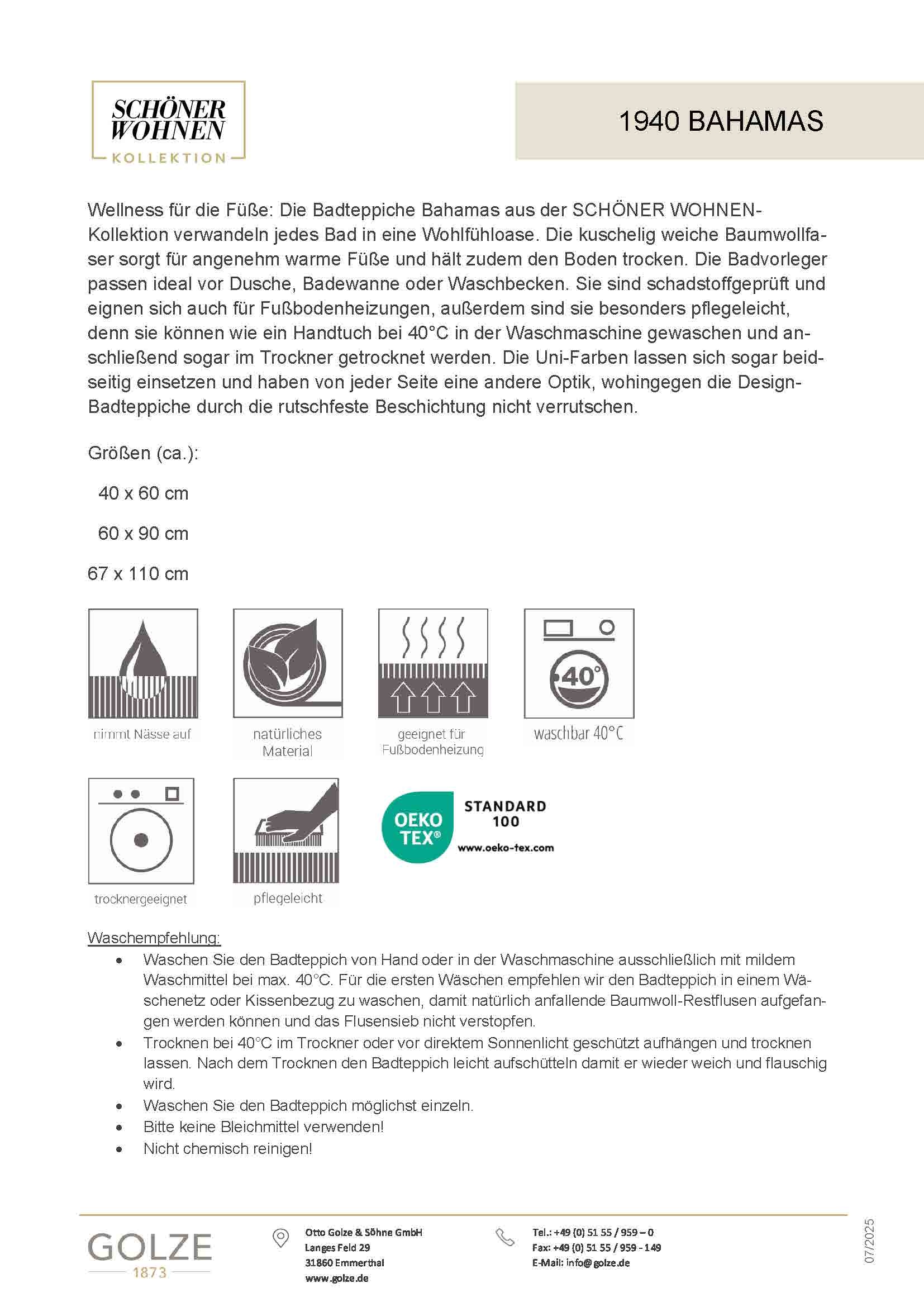 SCHÖNER WOHNEN
KOLLEKTION

1940 BAHAMAS

Wellness für die Füße: Die Badteppiche Bahamas aus der SCHÖNER WOHNEN-Kollektion verwandeln jedes Bad in eine Wohlfühloase. Die kuschelig weiche Baumwollfaser sorgt für angenehm warme Füße und hält zudem den Boden trocken. Die Badvorleger passen ideal vor Dusche, Badewanne oder Waschbecken. Sie sind schadstoffgeprüft und eignen sich auch für Fußbodenheizungen, außerdem sind sie besonders pflegeleicht, denn sie können wie ein Handtuch bei 40°C in der Waschmaschine gewaschen und anschließend sogar im Trockner getrocknet werden. Die Uni-Farben lassen sich sogar beidseitig einsetzen und haben von jeder Seite eine andere Optik, wohingegen die Design-Badteppiche durch die rutschfeste Beschichtung nicht verrutschen.

Größen (ca.):

40 x 60 cm

60 x 90 cm

67 x 110 cm

nimmt Nässe auf

natürliches Material

geeignet für Fußbodenheizung

40°

waschbar 40°C

trocknergeeignet

pflegeleicht

OEKO TEX®
STANDARD 100
www.oeko-tex.com

Waschempfehlung:
• Waschen Sie den Badteppich von Hand oder in der Waschmaschine ausschließlich mit mildem Waschmittel bei max. 40°C. Für die ersten Wäschen empfehlen wir den Badteppich in einem Wäschenetz oder Kissenbezug zu waschen, damit natürlich anfallende Baumwoll-Restflusen aufgefangen werden können und das Flusensieb nicht verstopfen.
• Trocknen bei 40°C im Trockner oder vor direktem Sonnenlicht geschützt aufhängen und trocknen lassen. Nach dem Trocknen den Badteppich leicht aufschütteln damit er wieder weich und flauschig wird.
• Waschen Sie den Badteppich möglichst einzeln.
• Bitte keine Bleichmittel verwenden!
• Nicht chemisch reinigen!

GOLZE
1873

Otto Golze & Söhne GmbH
Langes Feld 29
31860 Emmerthal
www.golze.de

Tel.: +49 (0) 51 55 / 959 – 0
Fax: +49 (0) 51 55 / 959 - 149
E-Mail: info@golze.de

07/2025