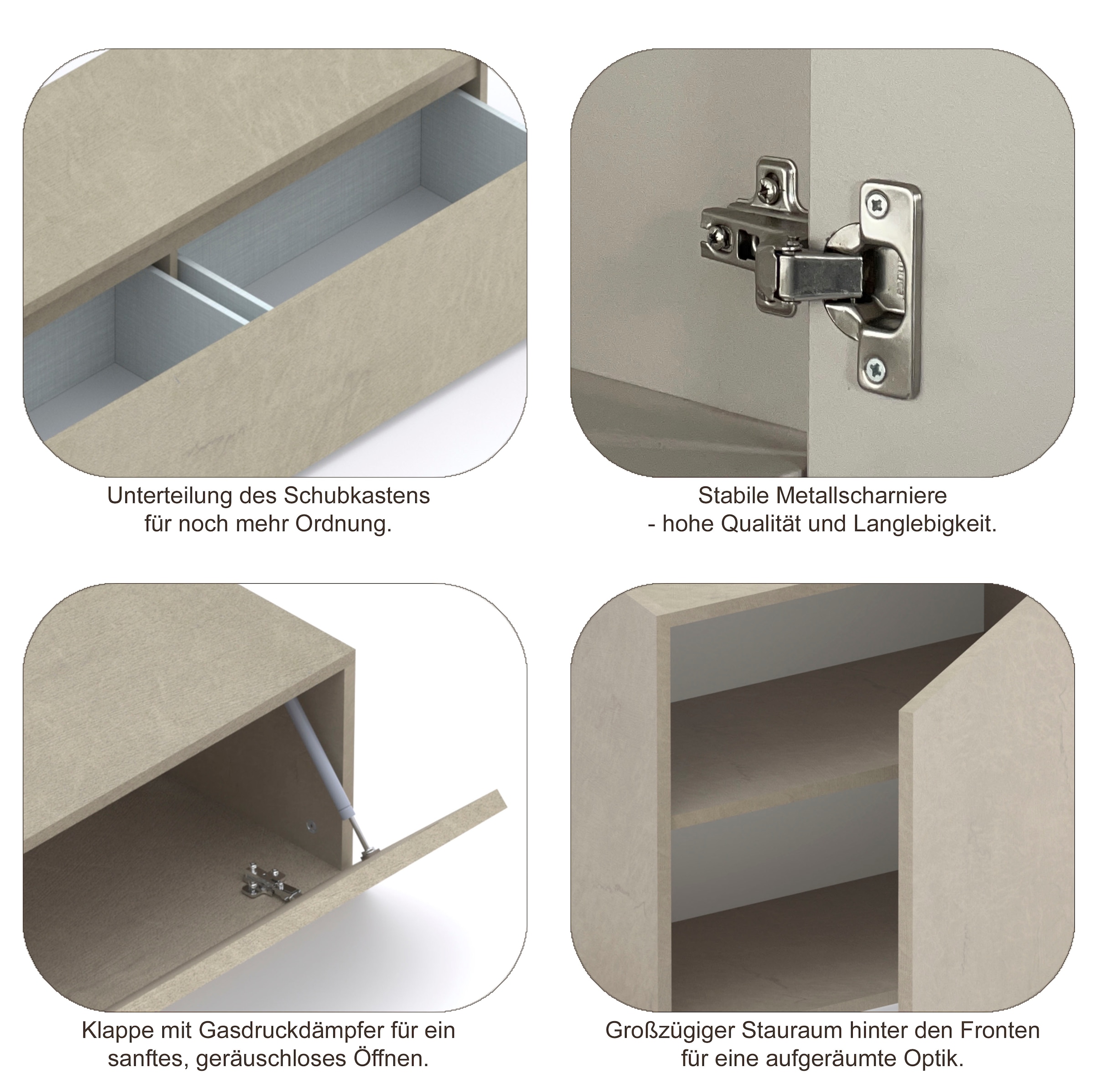 Unterteilung des Schubkastens
für noch mehr Ordnung.

Stabile Metallscharniere
- hohe Qualität und Langlebigkeit.

Klappe mit Gasdruckdämpfer für ein
sanftes, geräuschloses Öffnen.

Großzügiger Stauraum hinter den Fronten
für eine aufgeräumte Optik.