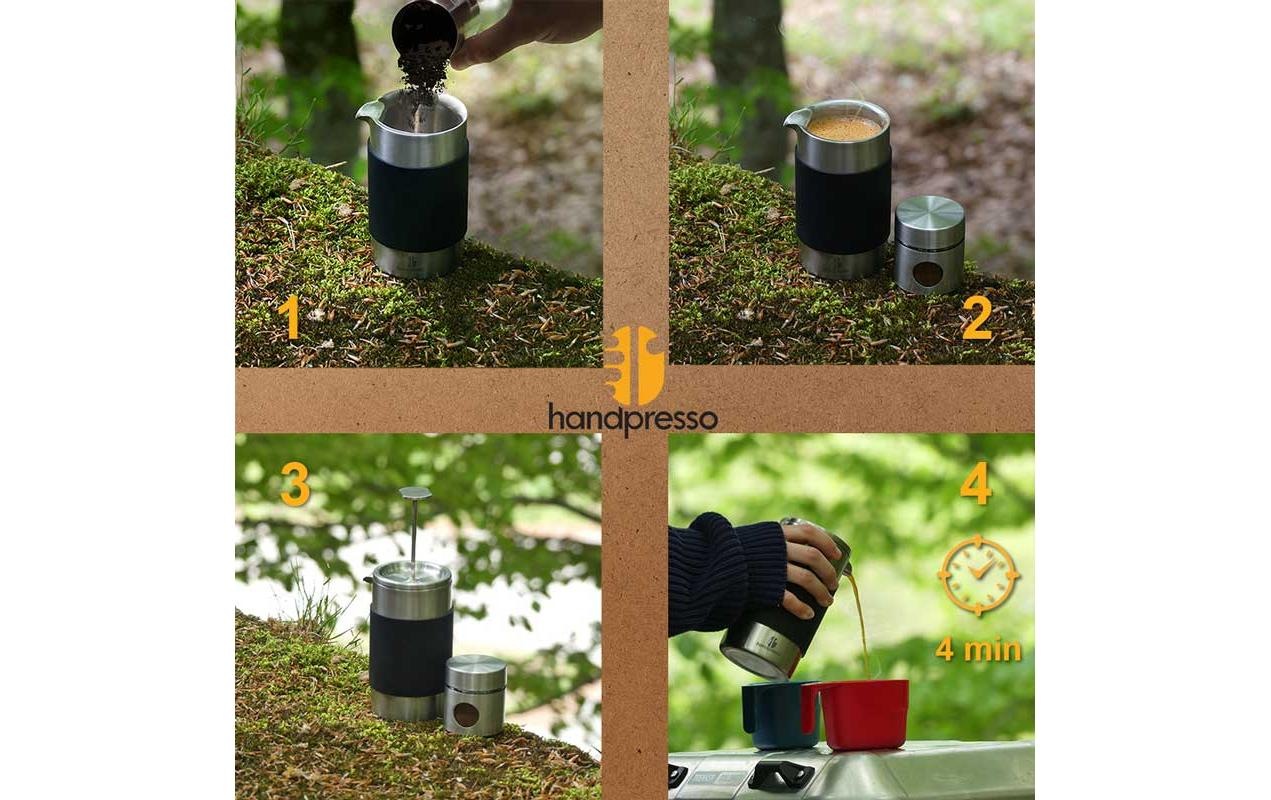 1

2

handpresso

3

4

4 min