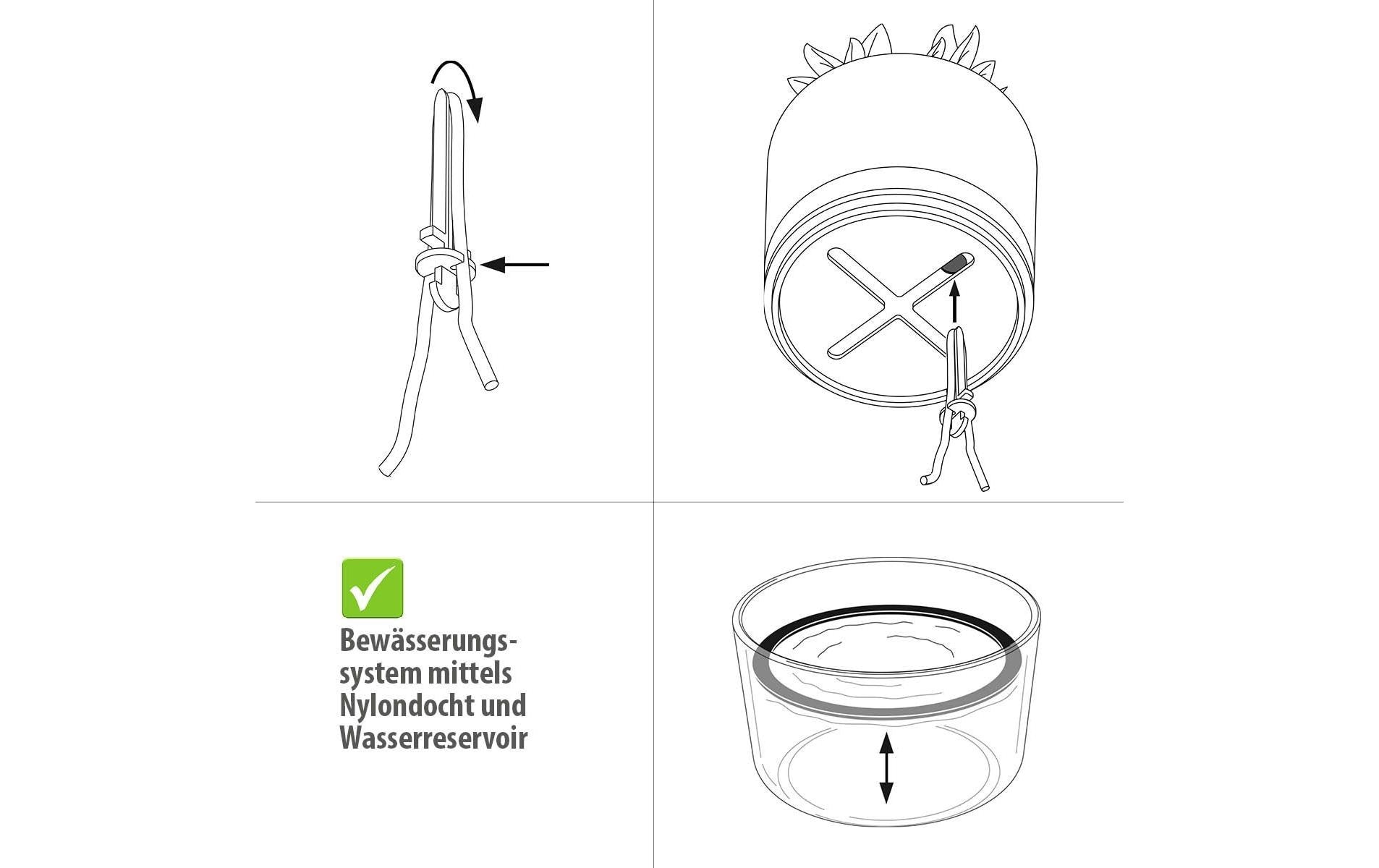 Bewässerungssystem mittels Nylondocht und Wasserreservoir