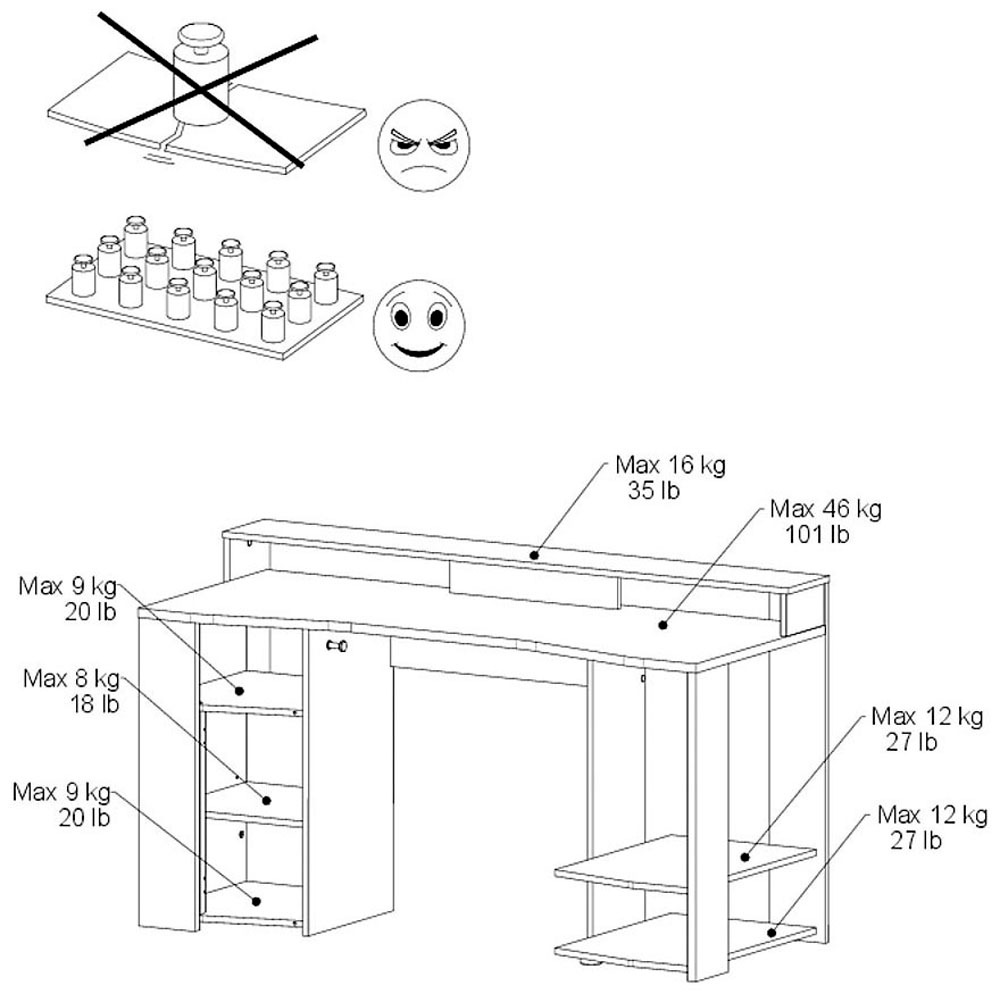 Max 16 kg
35 lb

Max 46 kg
101 lb

Max 9 kg
20 lb

Max 8 kg
18 lb

Max 9 kg
20 lb

Max 12 kg
27 lb

Max 12 kg
27 lb