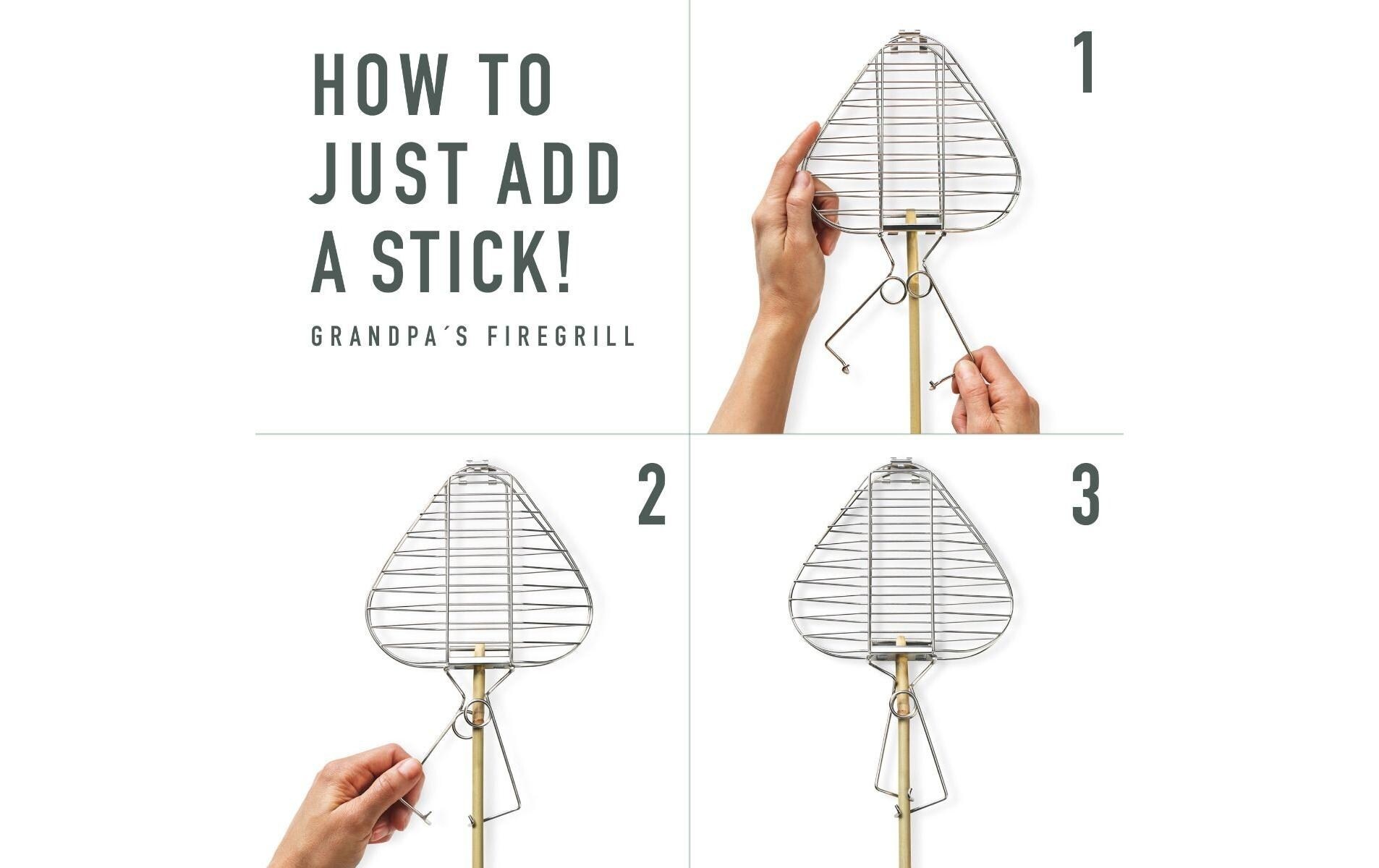 HOW TO JUST ADD A STICK!

GRANDPA´S FIREGRILL

1

2

3