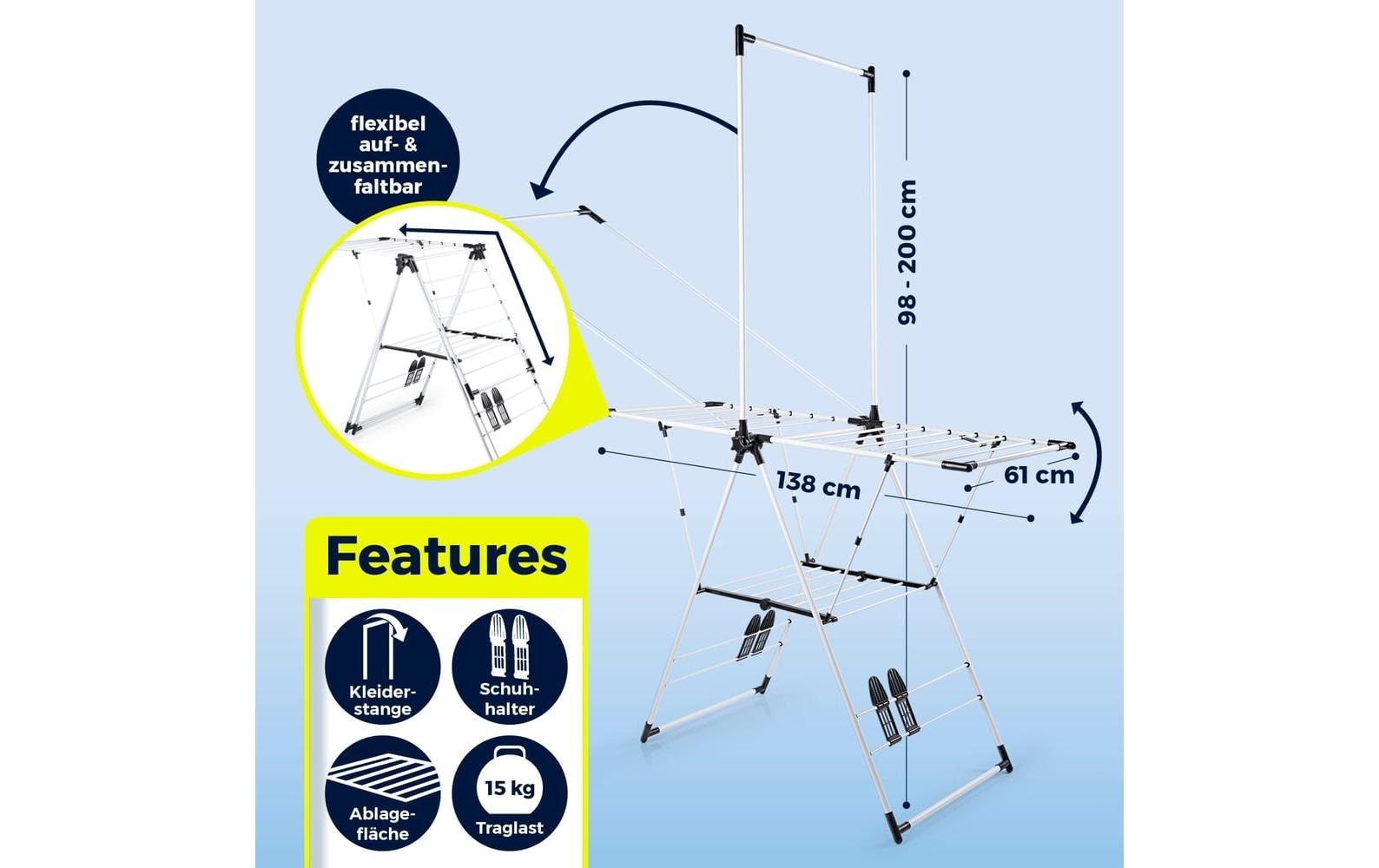 flexibel auf- & zusammenfaltbar

98 - 200 cm

138 cm

61 cm

Features

Kleiderstange

Schuhhalter

Ablagefläche

15 kg

Traglast