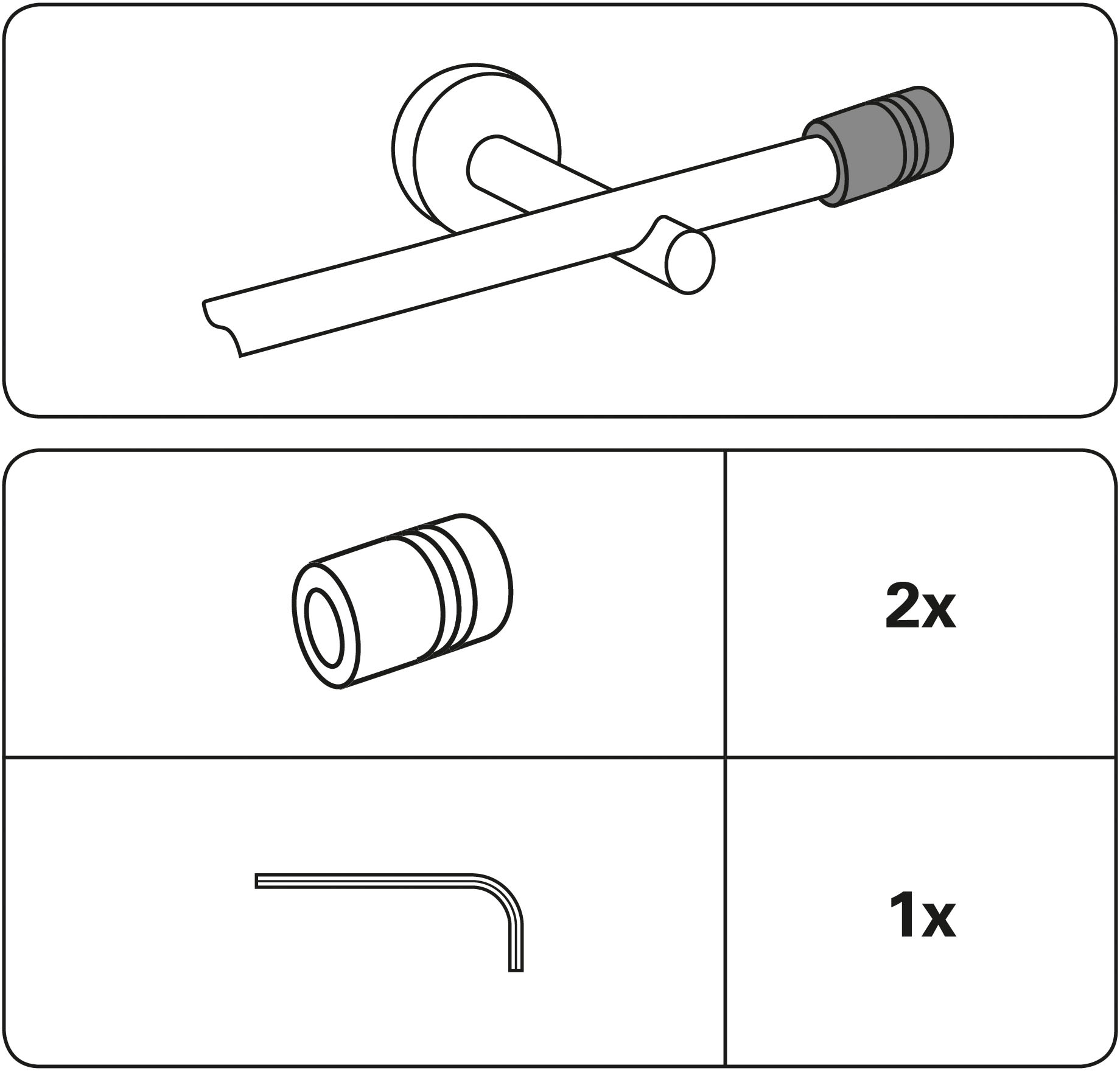 2x

1x