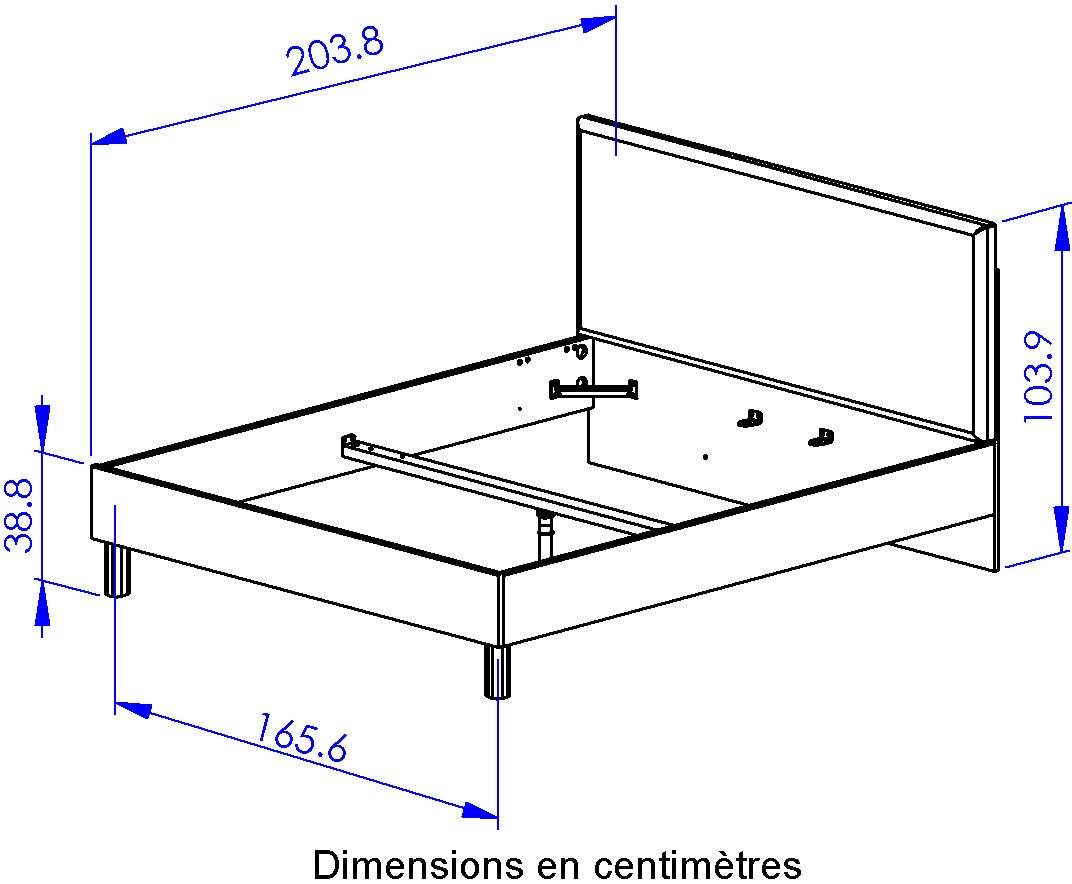 203.8

103.9

38.8

165.6

Dimensions en centimètres