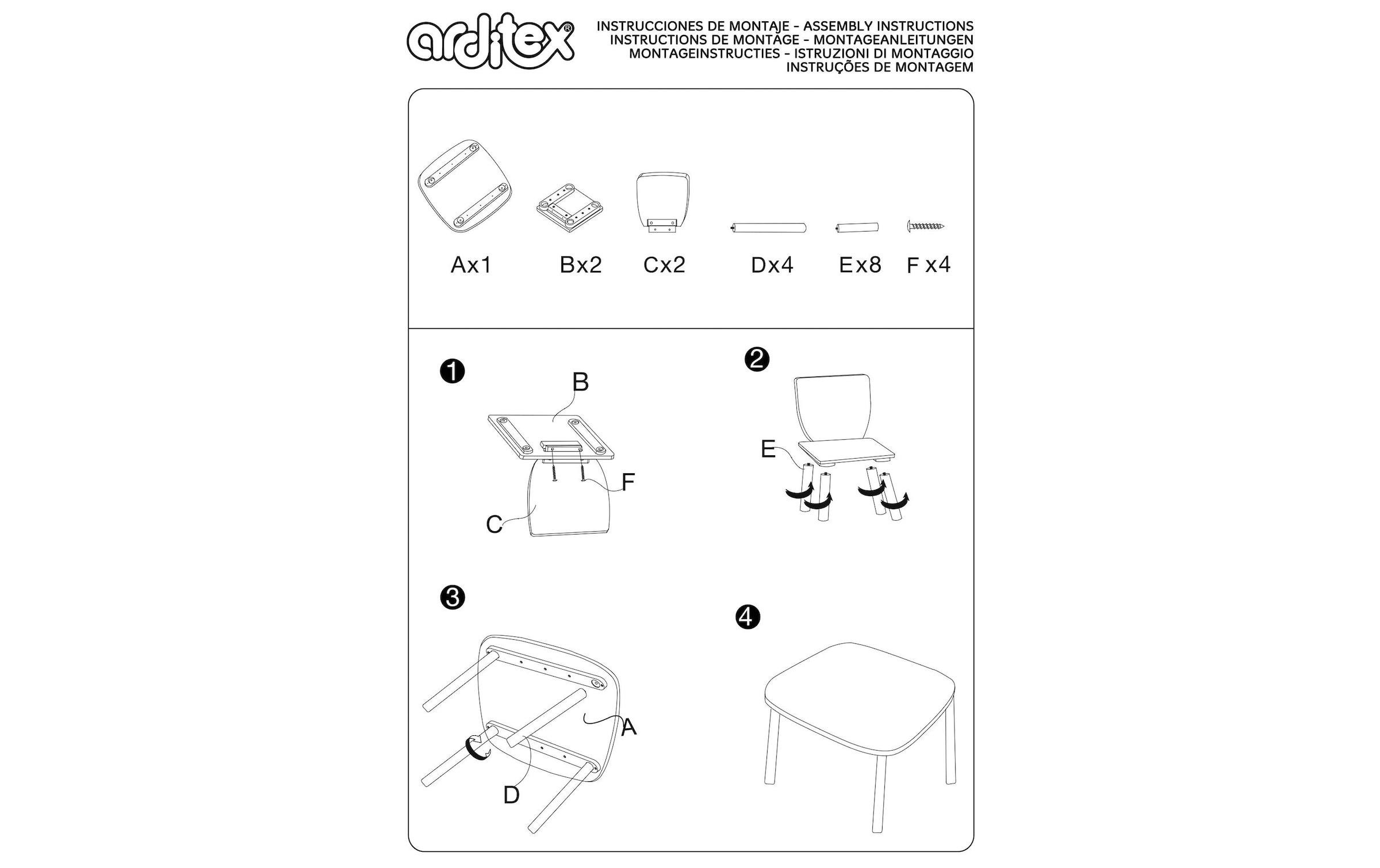 arditex®

INSTRUCCIONES DE MONTAJE - ASSEMBLY INSTRUCTIONS
INSTRUCTIONS DE MONTAGE - MONTAGEANLEITUNGEN
MONTAGEINSTRUCTIES - ISTRUZIONI DI MONTAGGIO
INSTRUÇÕES DE MONTAGEM

Ax1 Bx2 Cx2 Dx4 Ex8 F x4

1
B
F
C

2
E

3
A
D

4