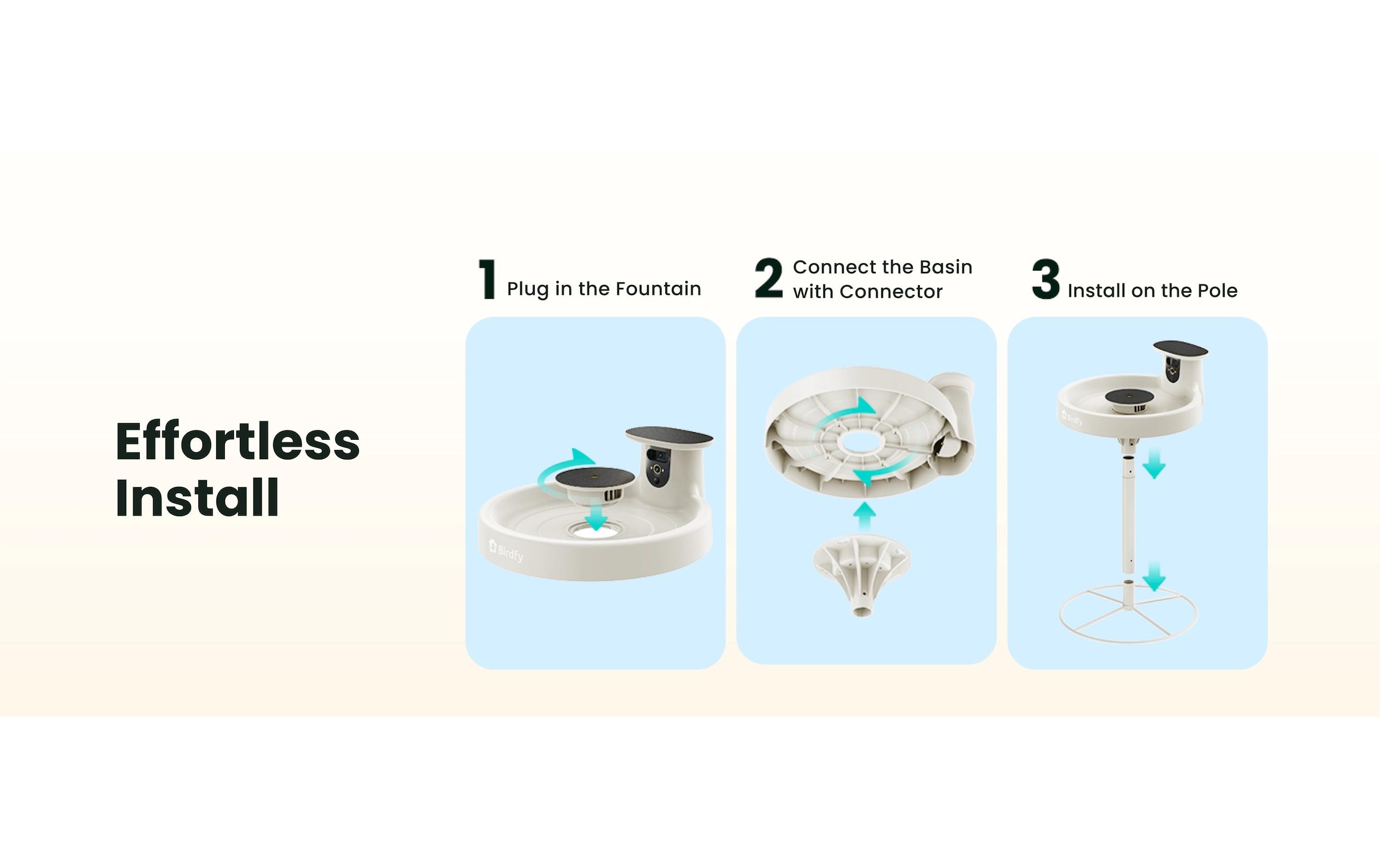 Effortless Install

1 Plug in the Fountain

Birdfy

2 Connect the Basin with Connector

3 Install on the Pole

Birdfy