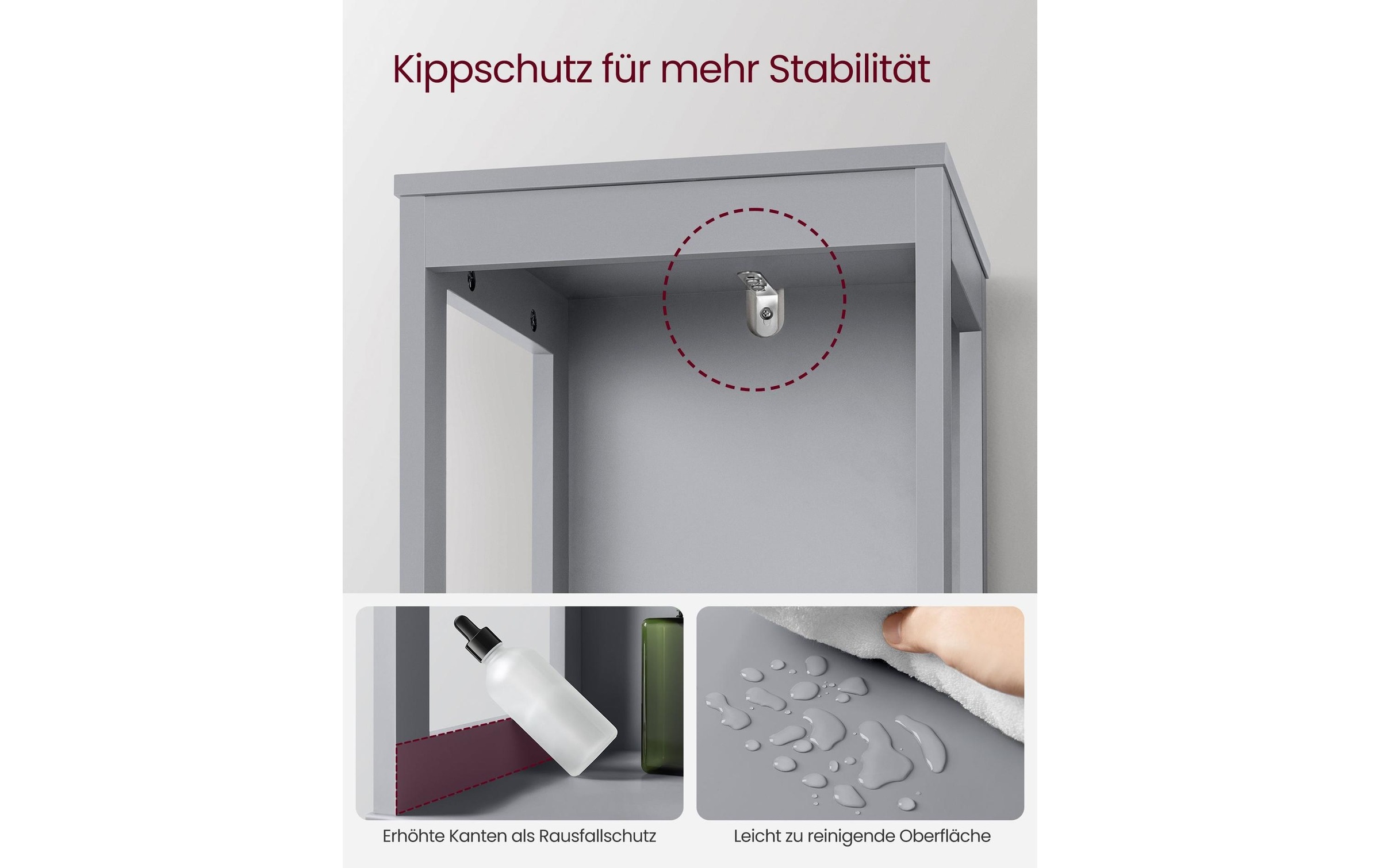 Kippschutz für mehr Stabilität

Erhöhte Kanten als Rausfallschutz

Leicht zu reinigende Oberfläche