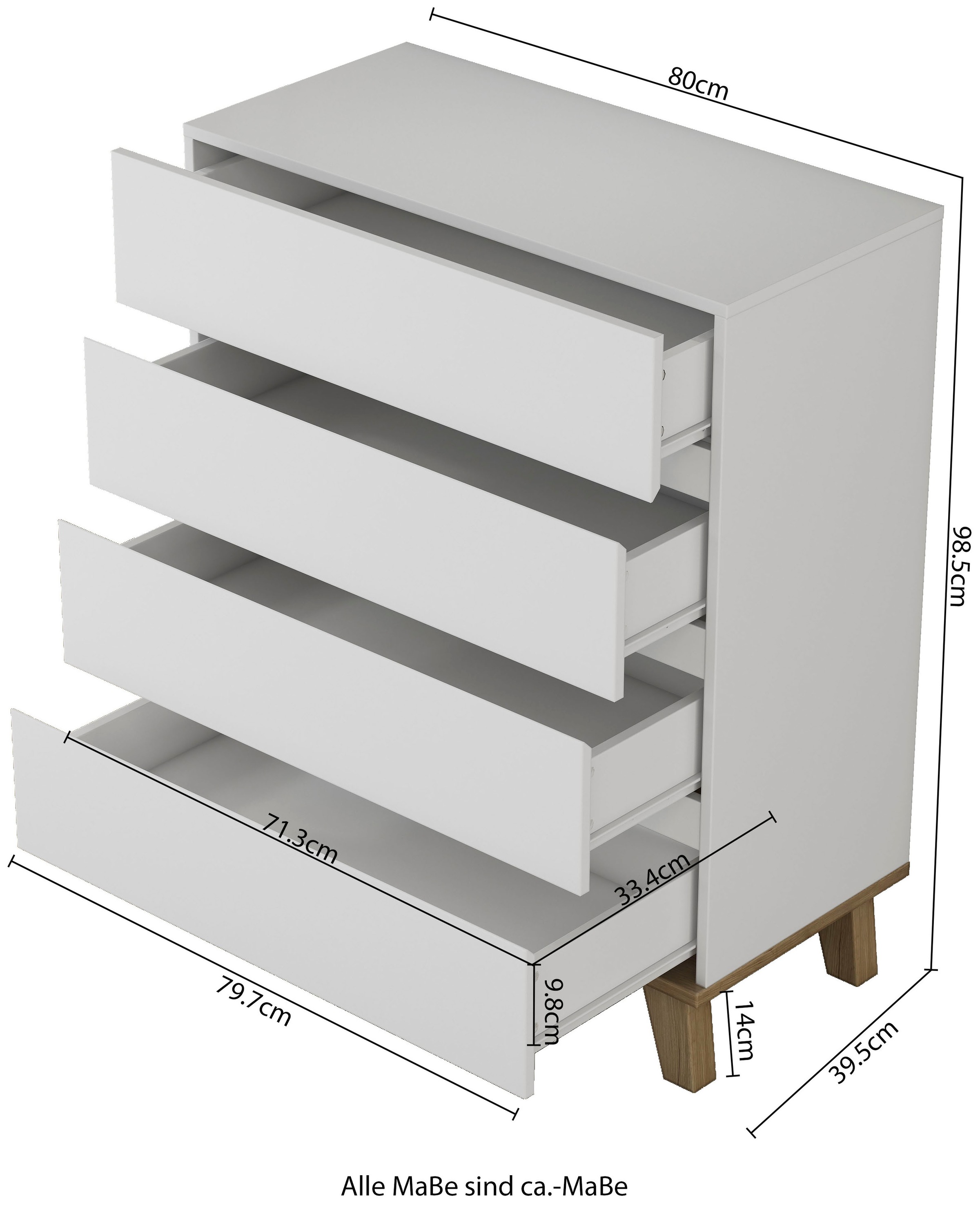 80cm

98.5cm

71.3cm

33.4cm

79.7cm

9.8cm

14cm

39.5cm

Alle MaBe sind ca.-MaBe