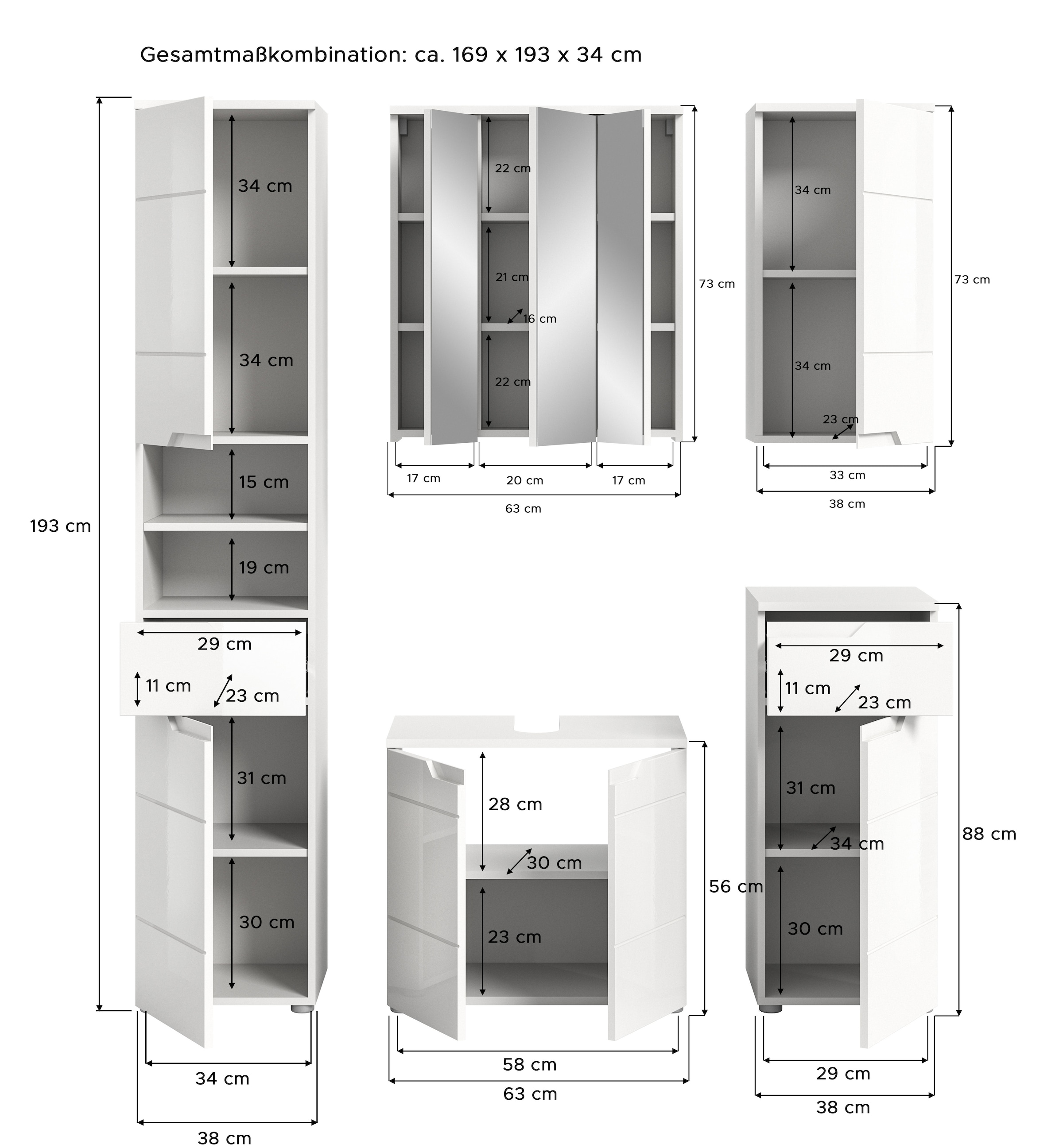 Gesamtmaßkombination: ca. 169 x 193 x 34 cm

193 cm

34 cm

34 cm

15 cm

19 cm

29 cm

11 cm

23 cm

31 cm

30 cm

34 cm

38 cm

22 cm

21 cm

16 cm

22 cm

73 cm

17 cm

20 cm

17 cm

63 cm

34 cm

34 cm

23 cm

73 cm

33 cm

38 cm

28 cm

30 cm

23 cm

56 cm

58 cm

63 cm

29 cm

11 cm

23 cm

31 cm

34 cm

30 cm

88 cm

29 cm

38 cm