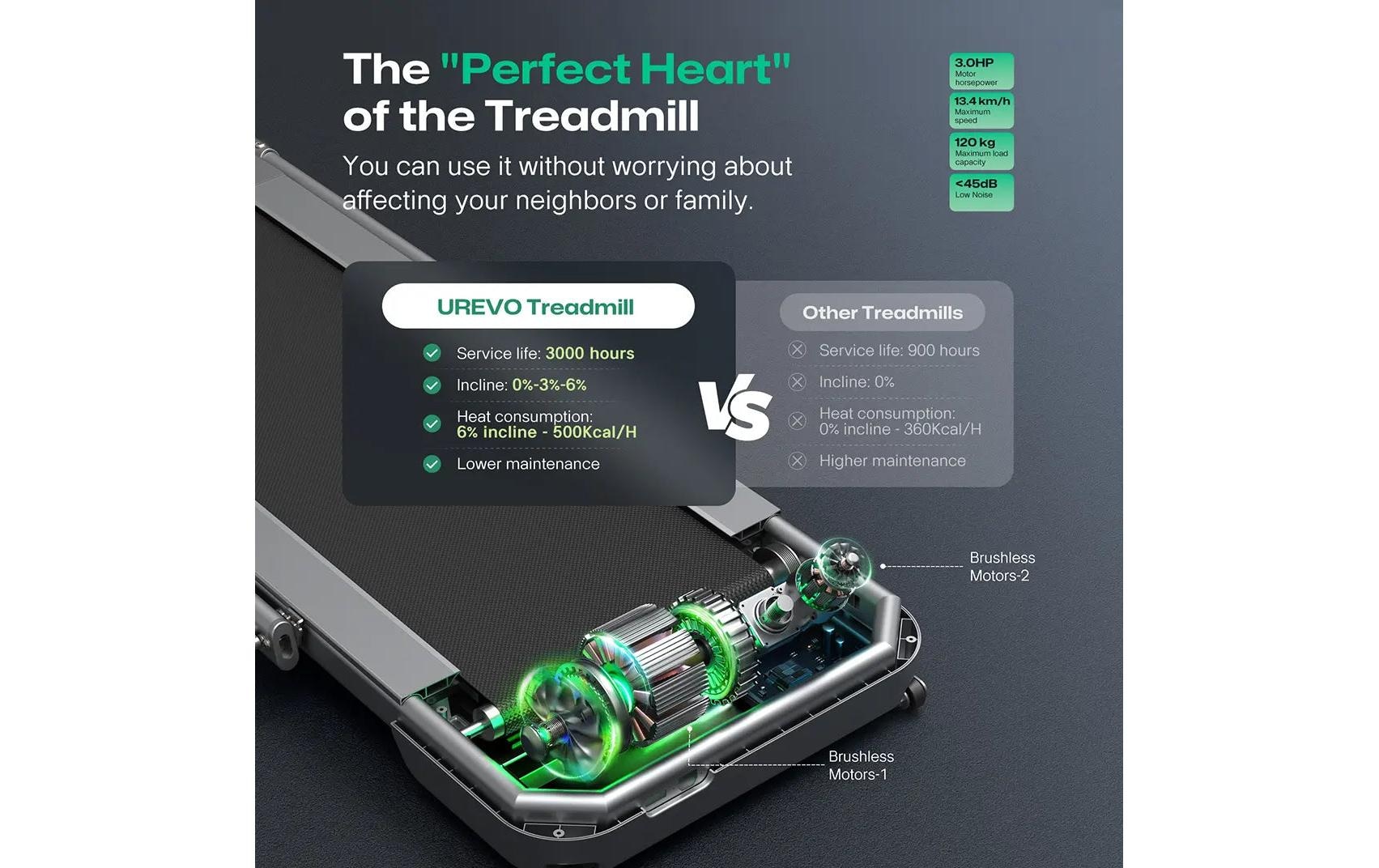 The "Perfect Heart" of the Treadmill

You can use it without worrying about affecting your neighbors or family.

3.0HP
Motor horsepower

13.4 km/h
Maximum speed

120 kg
Maximum load capacity

<45dB
Low Noise

UREVO Treadmill

Service life: 3000 hours

Incline: 0%-3%-6%

Heat consumption: 6% incline - 500Kcal/H

Lower maintenance

VS

Other Treadmills

Service life: 900 hours

Incline: 0%

Heat consumption: 0% incline - 360Kcal/H

Higher maintenance

Brushless Motors-2

Brushless Motors-1