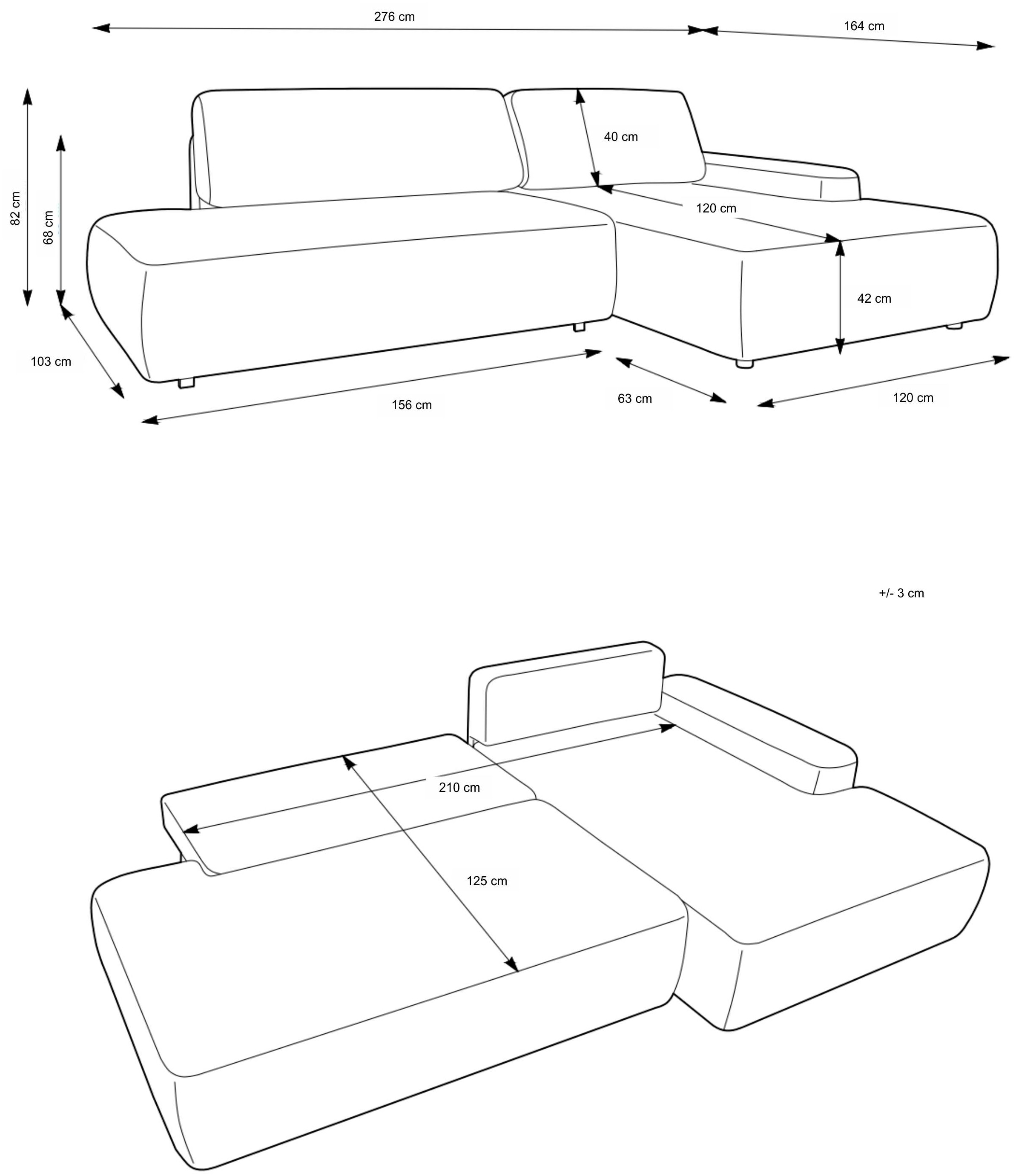 276 cm

164 cm

82 cm

68 cm

40 cm

120 cm

42 cm

103 cm

156 cm

63 cm

120 cm

+/- 3 cm

210 cm

125 cm