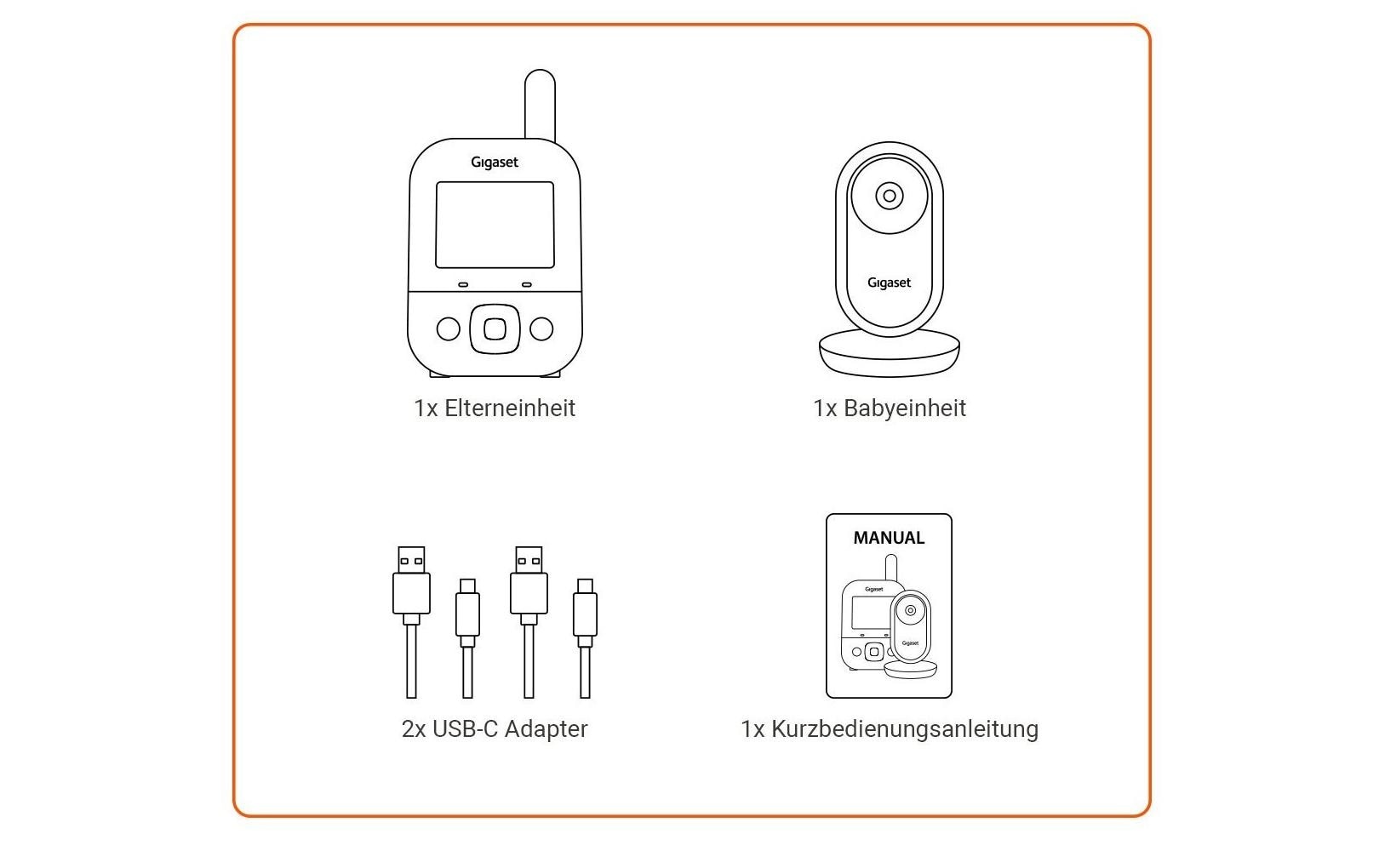 Gigaset

1x Elterneinheit

Gigaset

1x Babyeinheit

2x USB-C Adapter

MANUAL

Gigaset

Gigaset

1x Kurzbedienungsanleitung