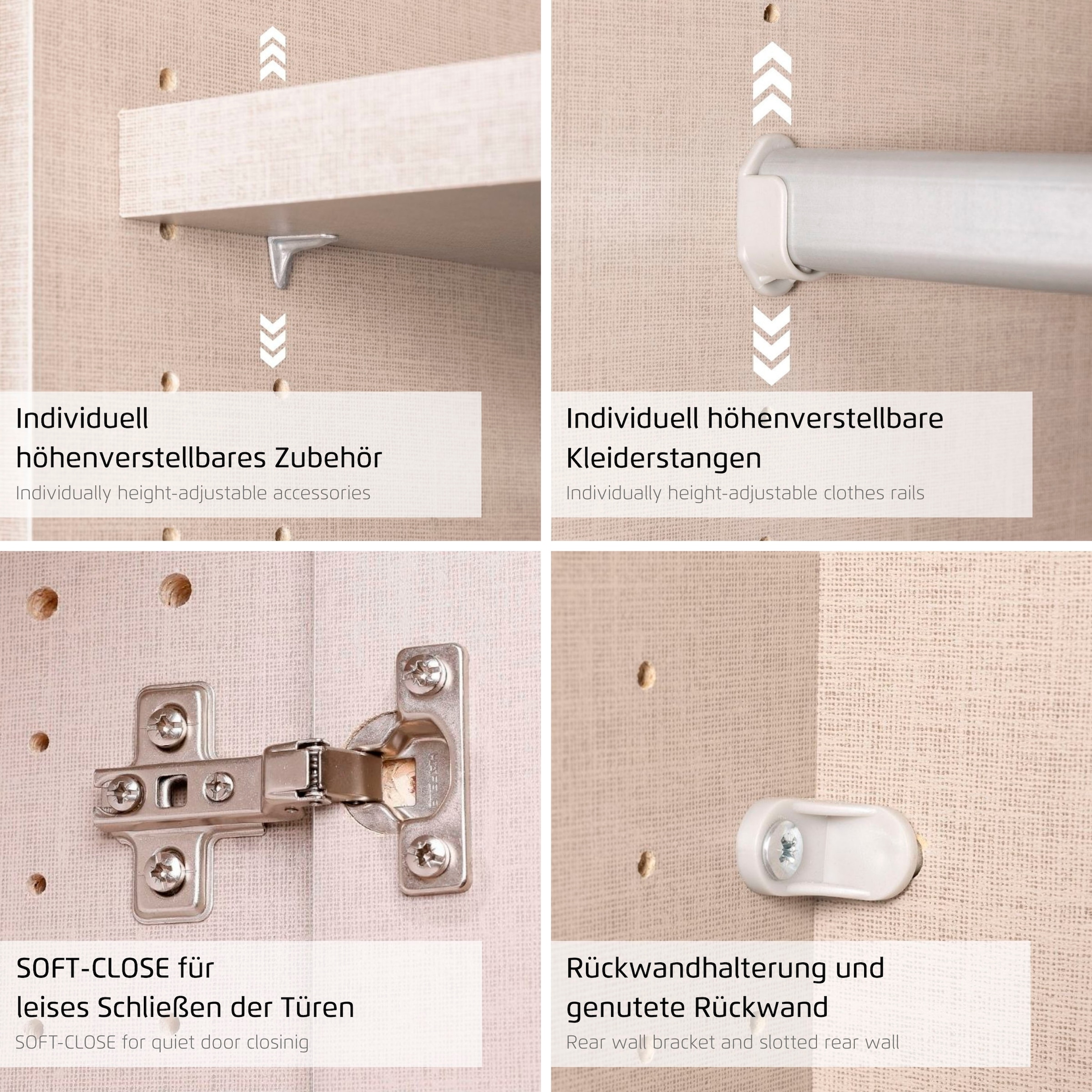 Individuell höhenverstellbares Zubehör
Individually height-adjustable accessories

Individuell höhenverstellbare Kleiderstangen
Individually height-adjustable clothes rails

SOFT-CLOSE für leises Schließen der Türen
SOFT-CLOSE for quiet door closinig

Rückwandhalterung und genutete Rückwand
Rear wall bracket and slotted rear wall