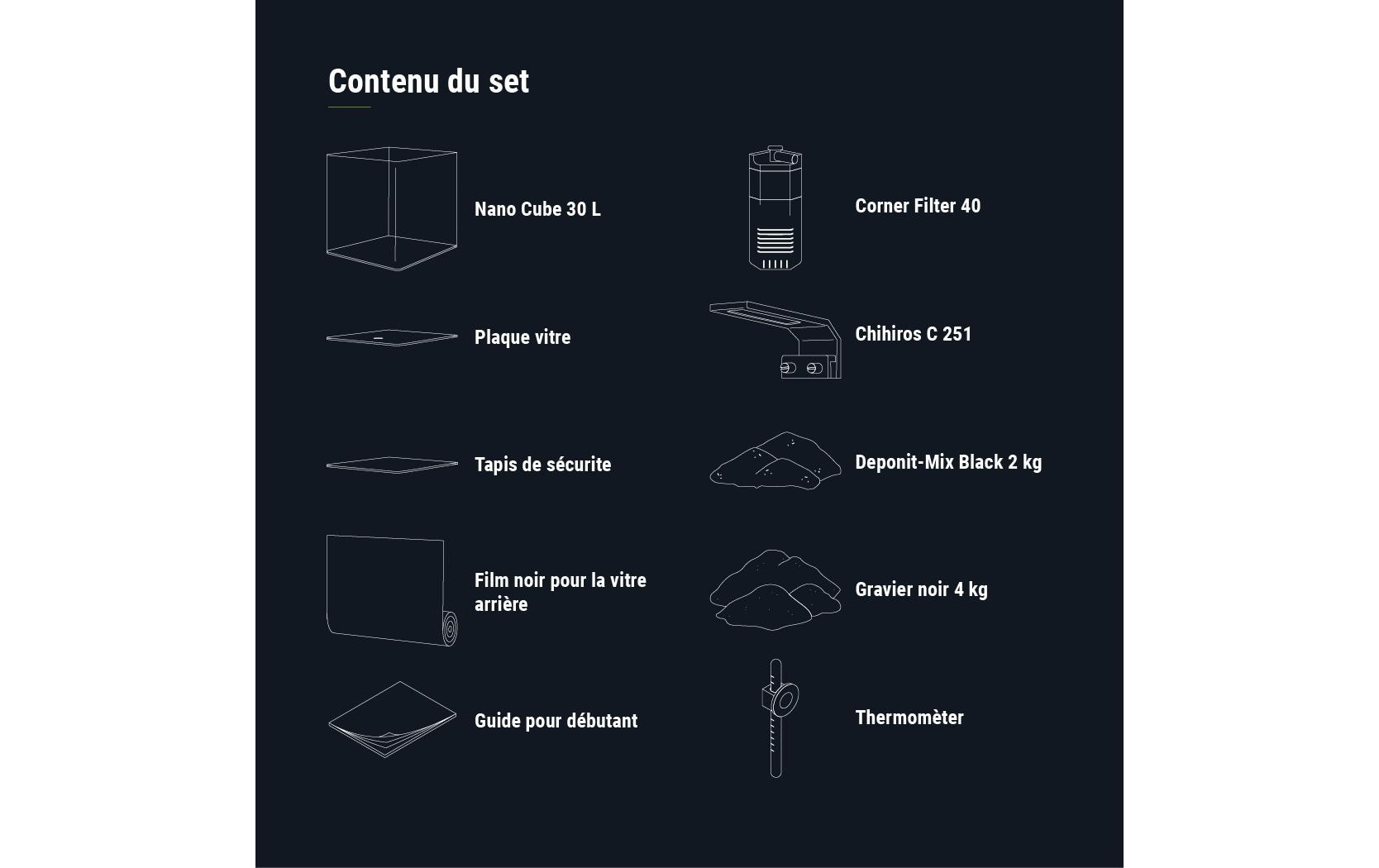 Contenu du set

Nano Cube 30 L

Plaque vitre

Tapis de sécurite

Film noir pour la vitre arrière

Guide pour débutant

Corner Filter 40

Chihiros C 251

Deponit-Mix Black 2 kg

Gravier noir 4 kg

Thermomèter