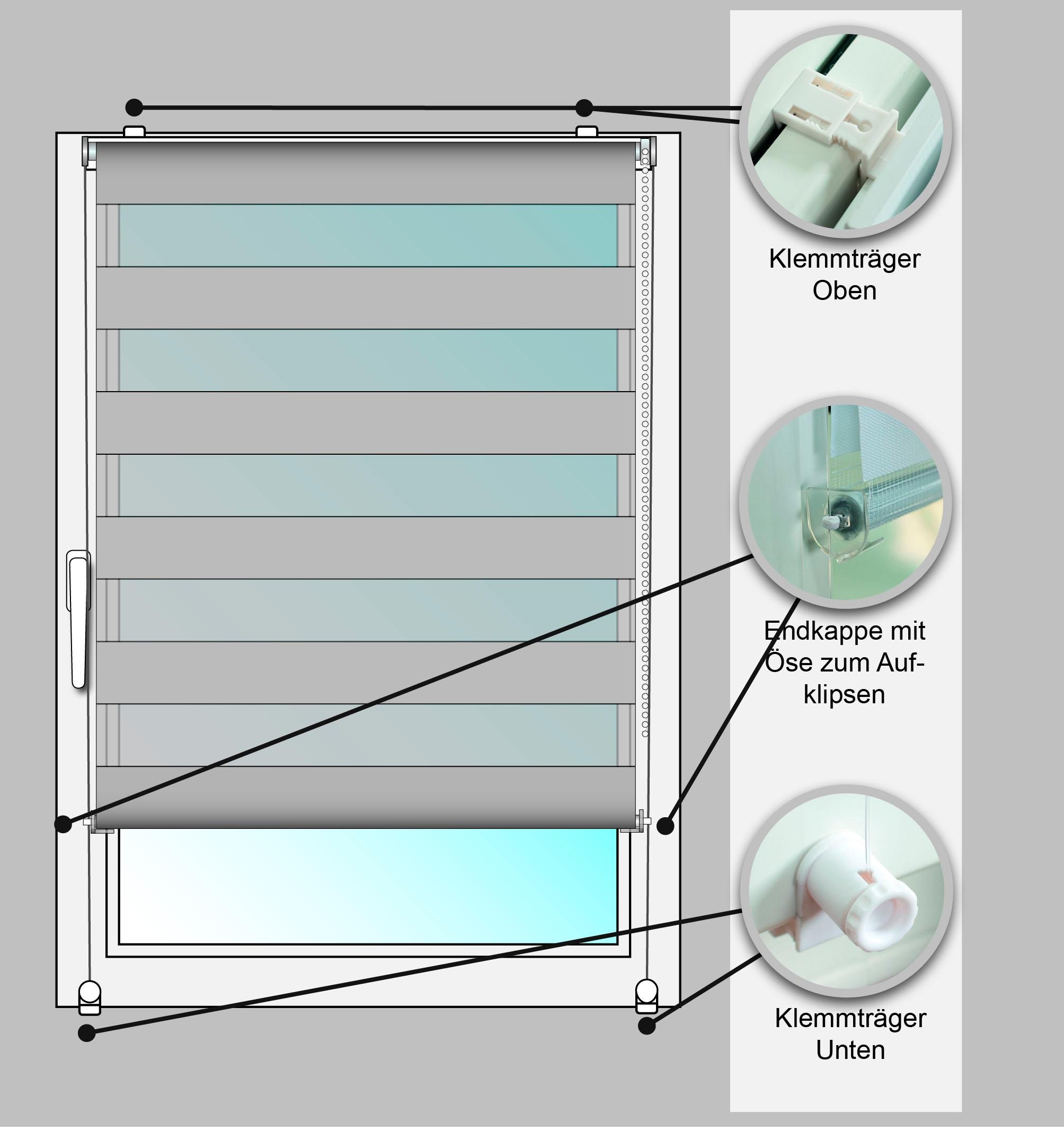 Klemmträger Oben

Endkappe mit Öse zum Aufklipsen

Klemmträger Unten