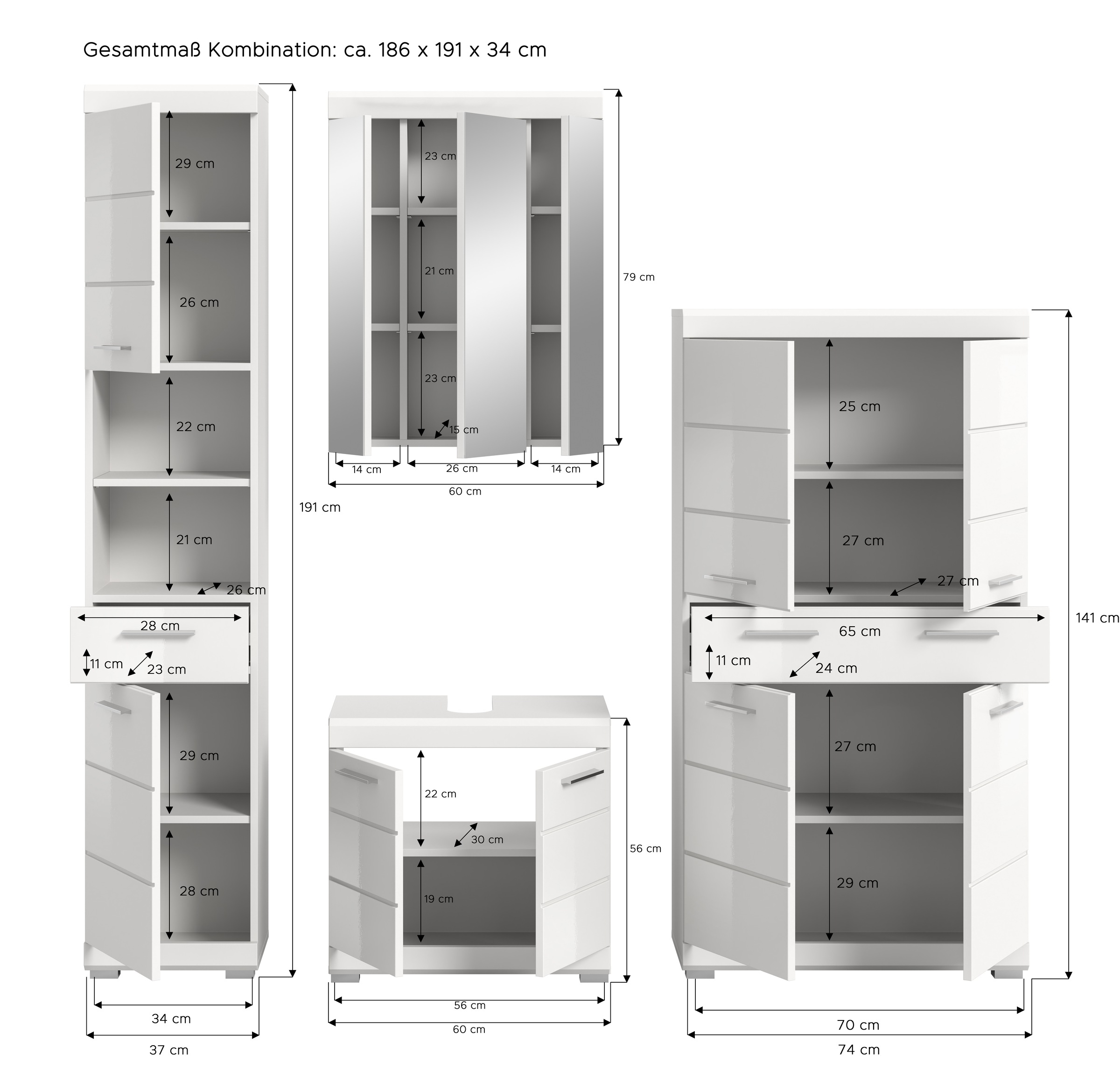 Gesamtmaß Kombination: ca. 186 x 191 x 34 cm

29 cm
26 cm
22 cm
21 cm
26 cm
28 cm
11 cm
23 cm
29 cm
28 cm
191 cm
34 cm
37 cm

23 cm
21 cm
23 cm
15 cm
79 cm
14 cm
26 cm
14 cm
60 cm

22 cm
30 cm
19 cm
56 cm
56 cm
60 cm

25 cm
27 cm
27 cm
65 cm
11 cm
24 cm
27 cm
29 cm
141 cm
70 cm
74 cm