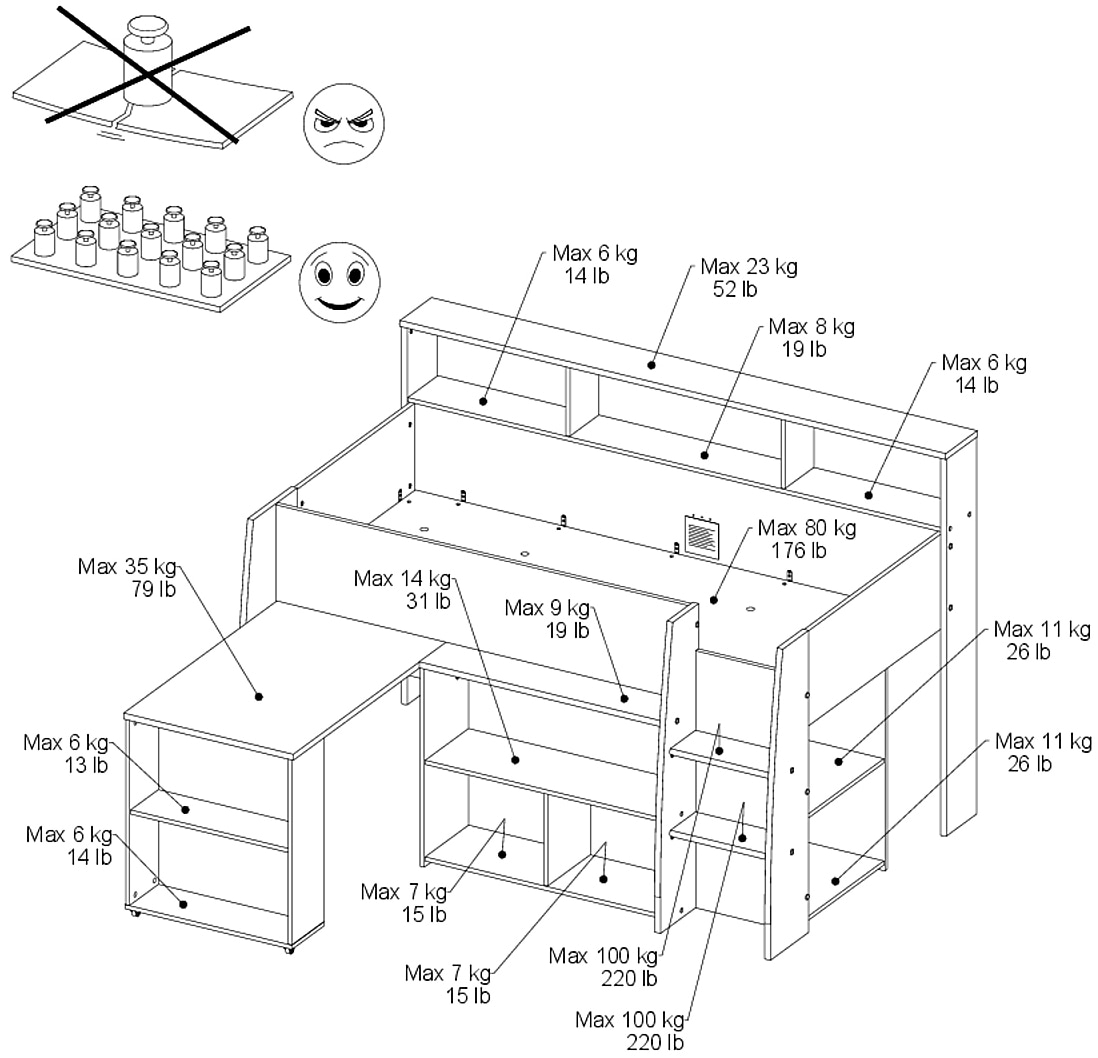 Max 6 kg
14 lb

Max 23 kg
52 lb

Max 8 kg
19 lb

Max 6 kg
14 lb

Max 80 kg
176 lb

Max 35 kg
79 lb

Max 14 kg
31 lb

Max 9 kg
19 lb

Max 11 kg
26 lb

Max 11 kg
26 lb

Max 6 kg
13 lb

Max 6 kg
14 lb

Max 7 kg
15 lb

Max 7 kg
15 lb

Max 100 kg
220 lb

Max 100 kg
220 lb