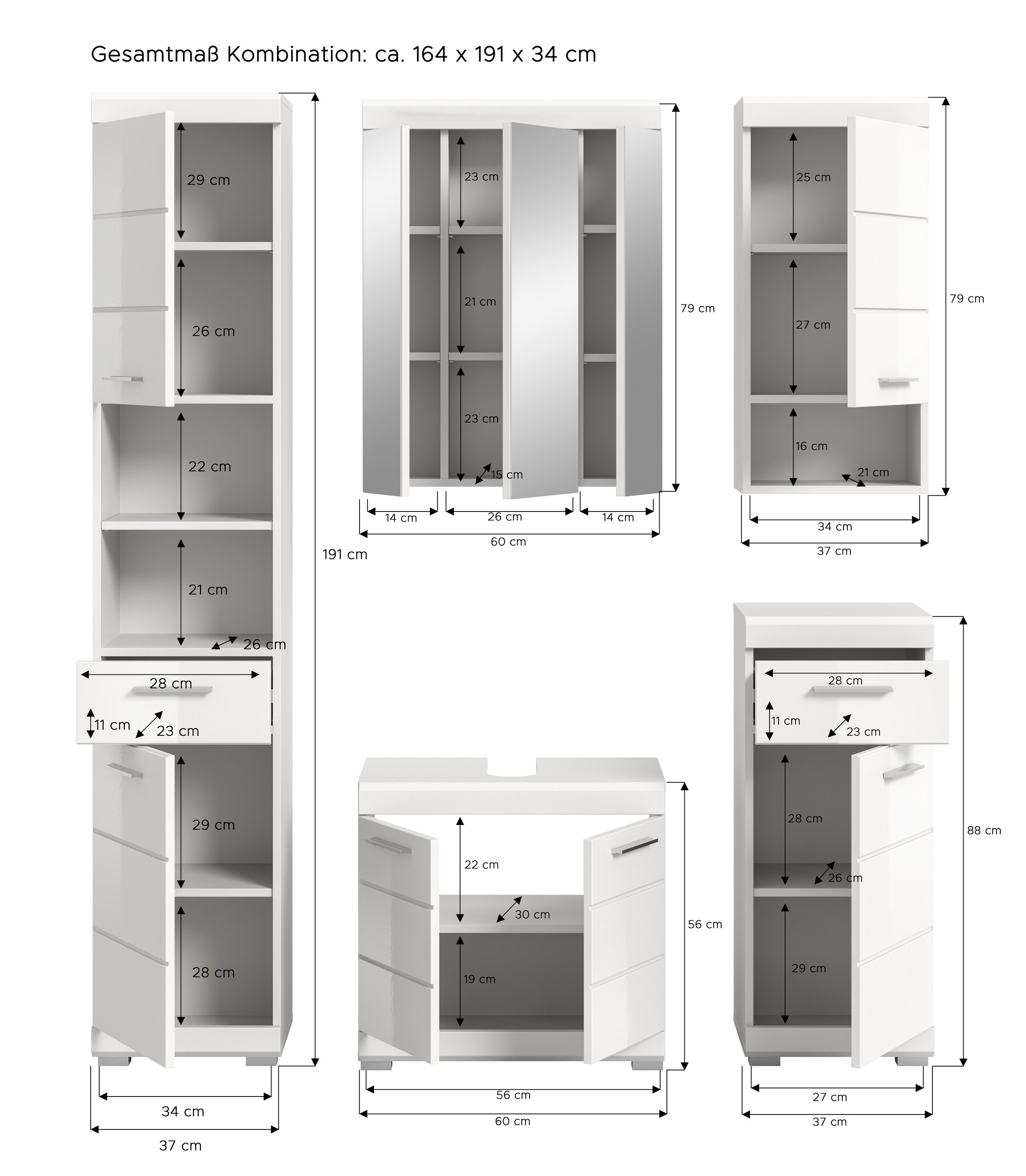 Gesamtmaß Kombination: ca. 164 x 191 x 34 cm

29 cm
26 cm
22 cm
21 cm
26 cm
28 cm
11 cm
23 cm
29 cm
28 cm
191 cm
34 cm
37 cm

23 cm
21 cm
23 cm
15 cm
79 cm
14 cm
26 cm
14 cm
60 cm

25 cm
27 cm
16 cm
21 cm
79 cm
34 cm
37 cm

22 cm
30 cm
19 cm
56 cm
56 cm
60 cm

28 cm
11 cm
23 cm
28 cm
26 cm
29 cm
88 cm
27 cm
37 cm