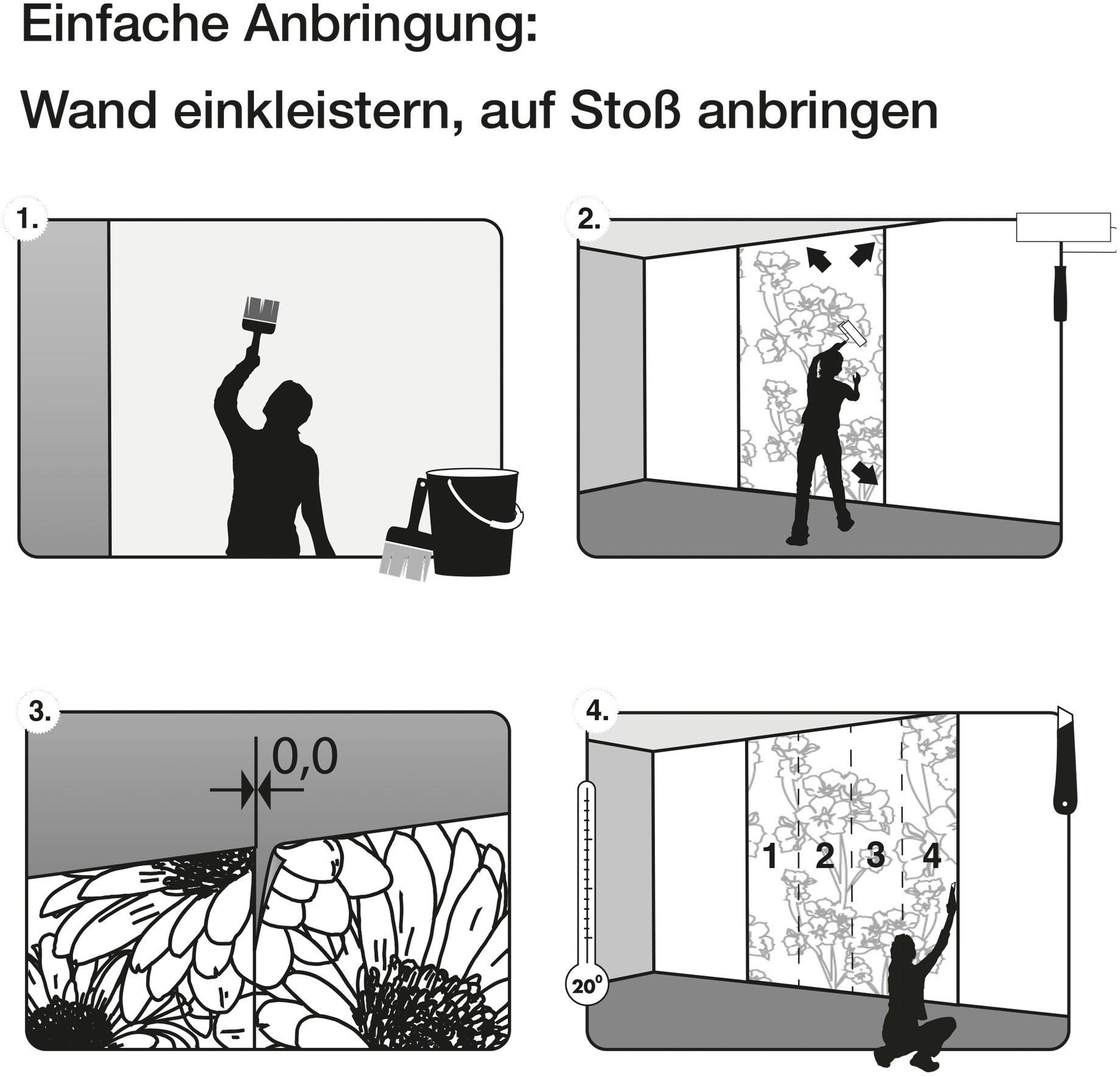 Einfache Anbringung:

Wand einkleistern, auf Stoß anbringen

1.

2.

3.

0,0

4.

1 2 3 4

20°