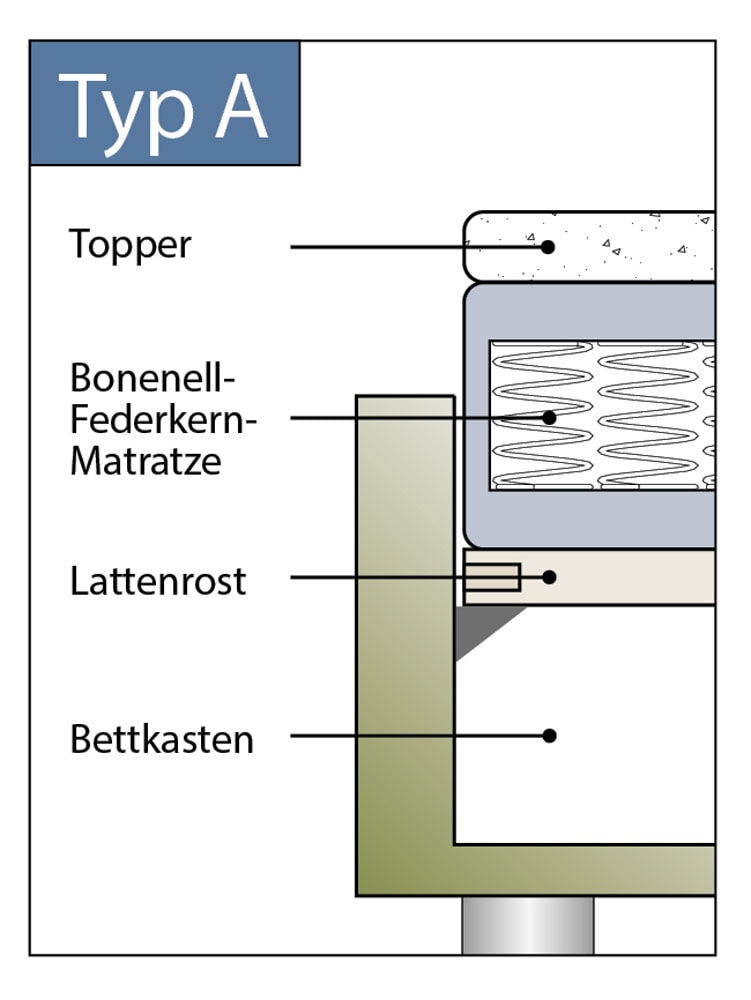 Typ A

Topper

Bonenell-Federkern-Matratze

Lattenrost

Bettkasten