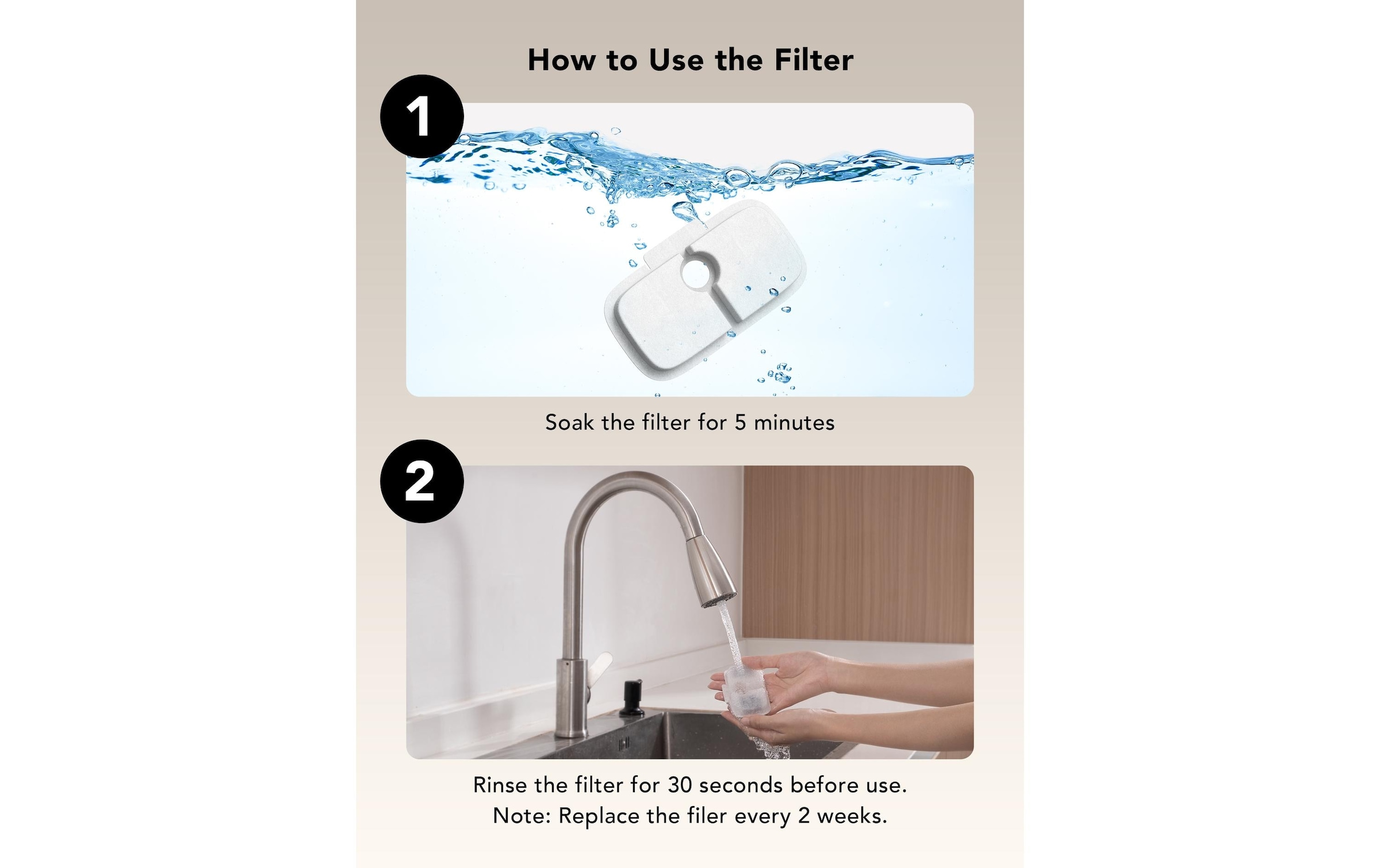 How to Use the Filter

1

Soak the filter for 5 minutes

2

Rinse the filter for 30 seconds before use.
Note: Replace the filer every 2 weeks.