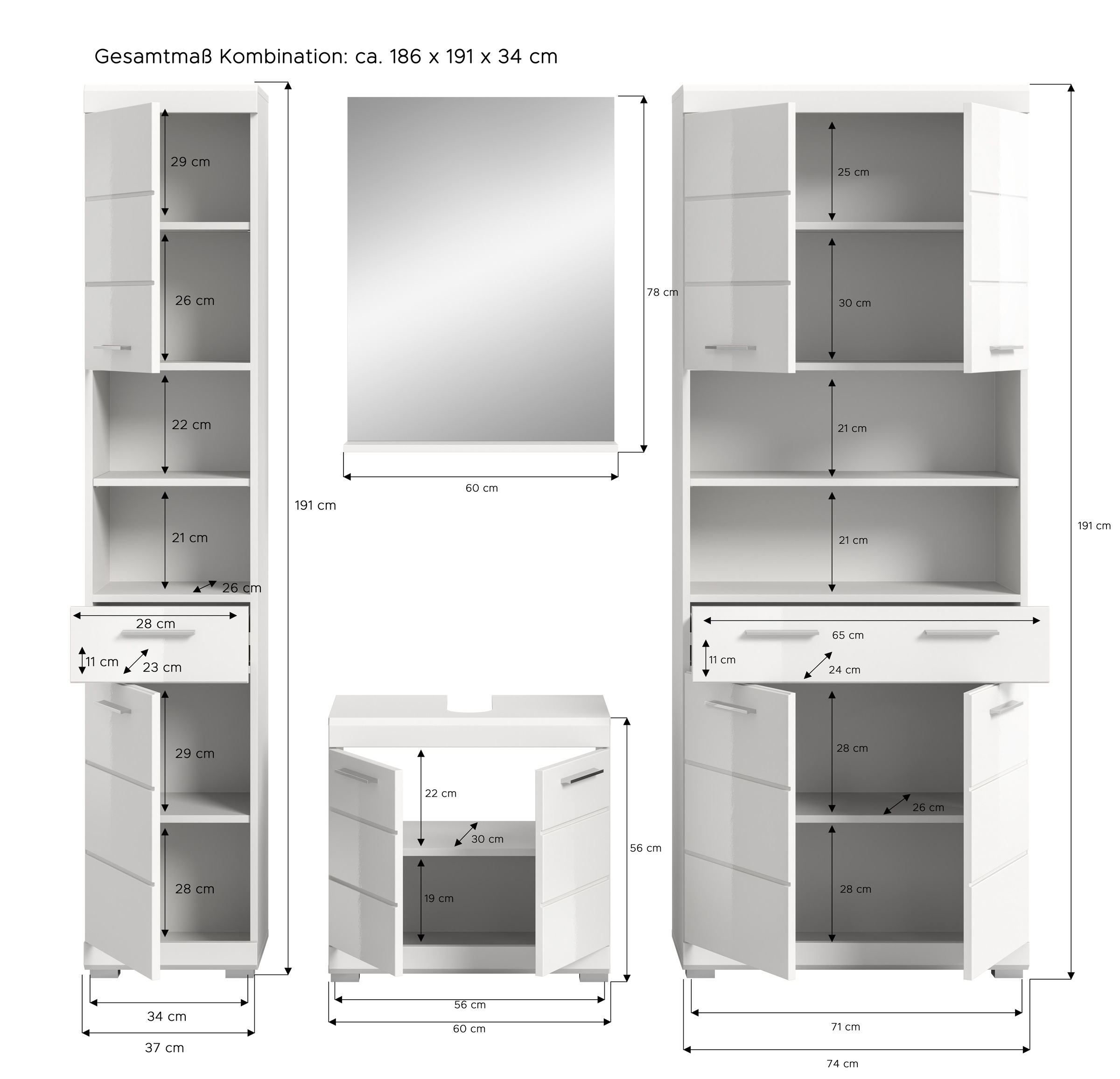 Gesamtmaß Kombination: ca. 186 x 191 x 34 cm

29 cm
26 cm
22 cm
21 cm
26 cm
28 cm
11 cm
23 cm
29 cm
28 cm
191 cm
34 cm
37 cm

78 cm
60 cm

22 cm
30 cm
19 cm
56 cm
56 cm
60 cm

25 cm
30 cm
21 cm
21 cm
65 cm
11 cm
24 cm
28 cm
26 cm
28 cm
191 cm
71 cm
74 cm